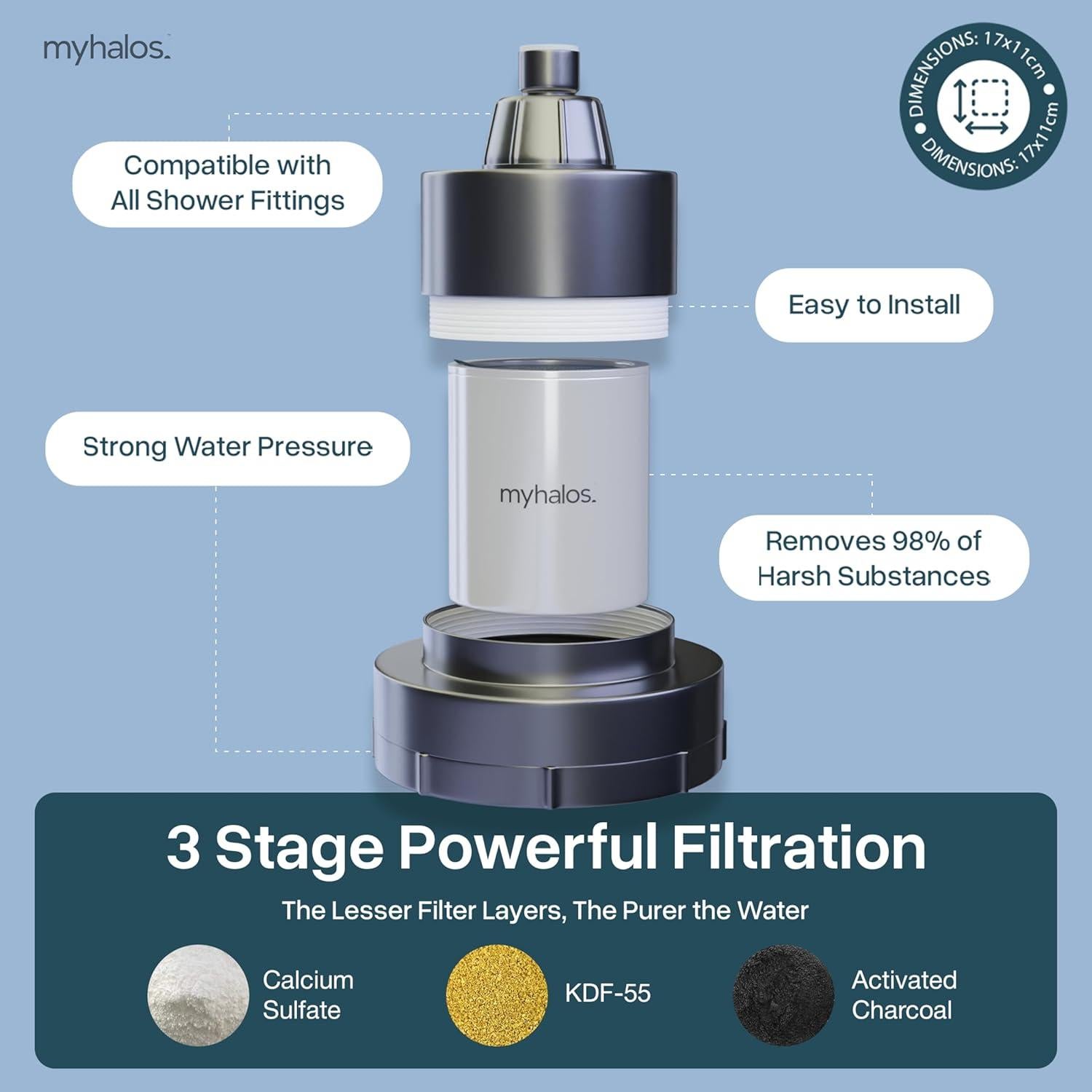 myhalos.

DIMENSIONS: 17x11cm • DIMENSIONS: 17x11cm •

Compatible with All Shower Fittings

Easy to Install

Strong Water Pressure

myhalos.

Removes 98% of Harsh Substances

3 Stage Powerful Filtration

The Lesser Filter Layers, The Purer the Water

Calcium Sulfate

KDF-55

Activated Charcoal