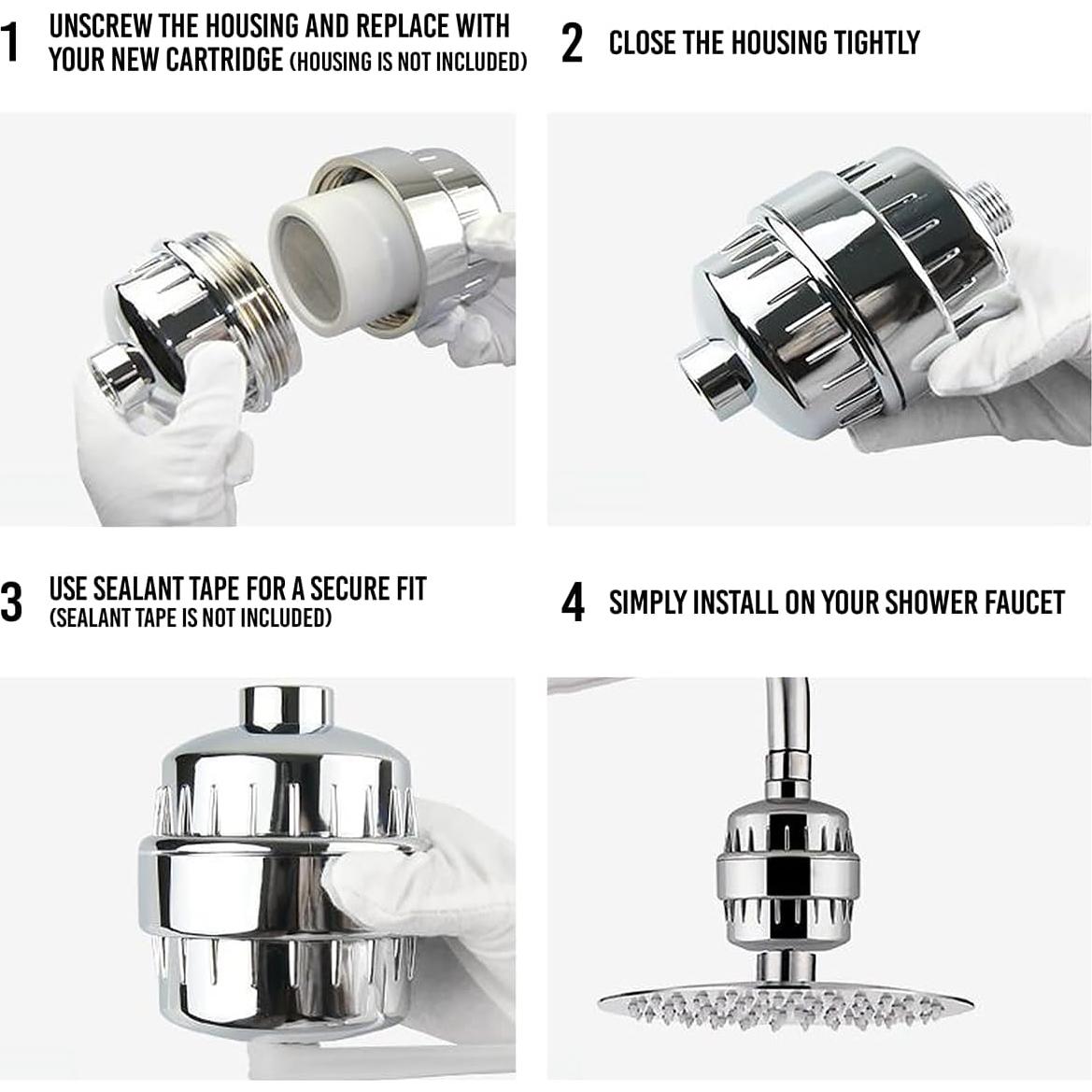 1 UNSCREW THE HOUSING AND REPLACE WITH YOUR NEW CARTRIDGE (HOUSING IS NOT INCLUDED)

2 CLOSE THE HOUSING TIGHTLY

3 USE SEALANT TAPE FOR A SECURE FIT (SEALANT TAPE IS NOT INCLUDED)

4 SIMPLY INSTALL ON YOUR SHOWER FAUCET