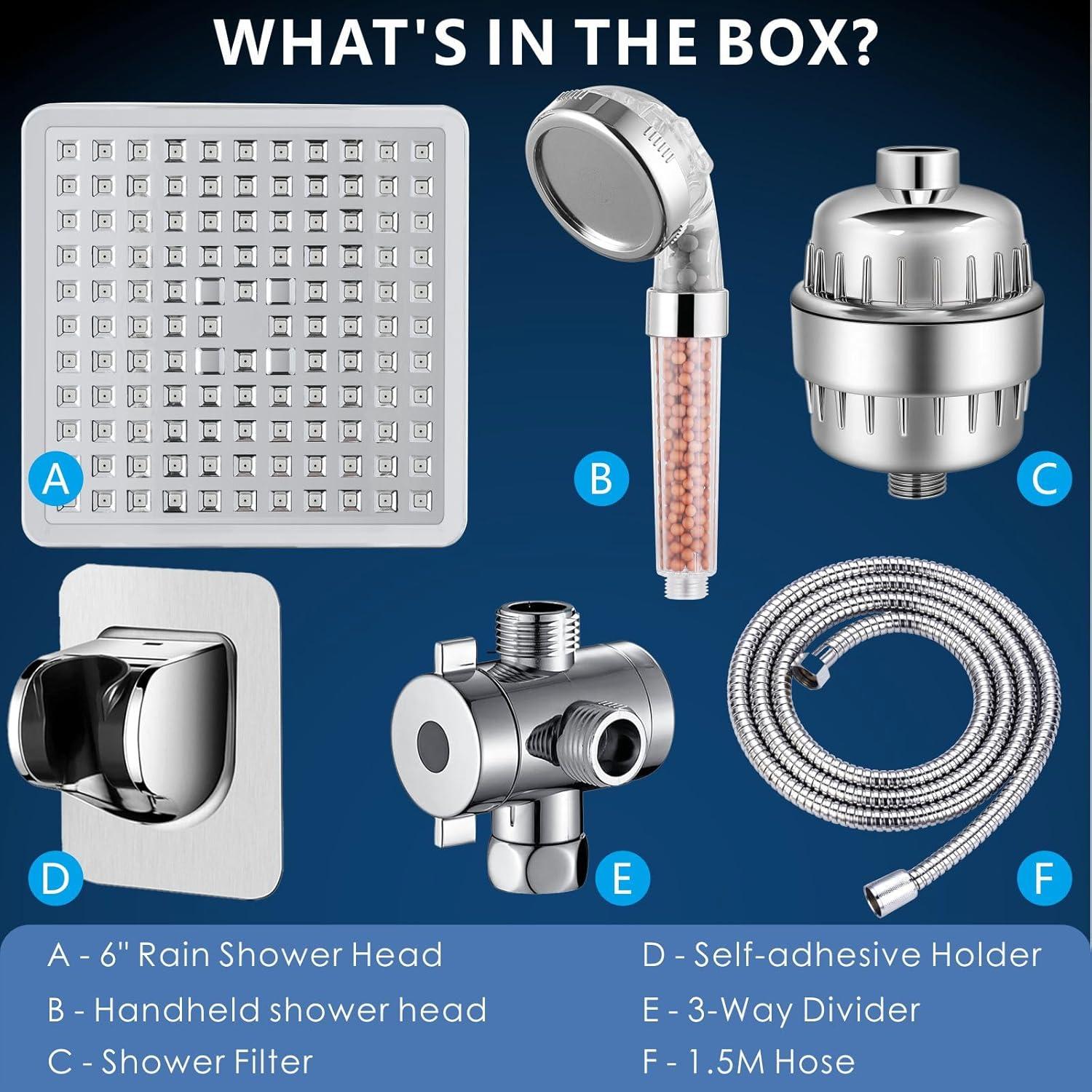 WHAT'S IN THE BOX?

A

B

C

D

E

F

A - 6" Rain Shower Head

B - Handheld shower head

C - Shower Filter

D - Self-adhesive Holder

E - 3-Way Divider

F - 1.5M Hose