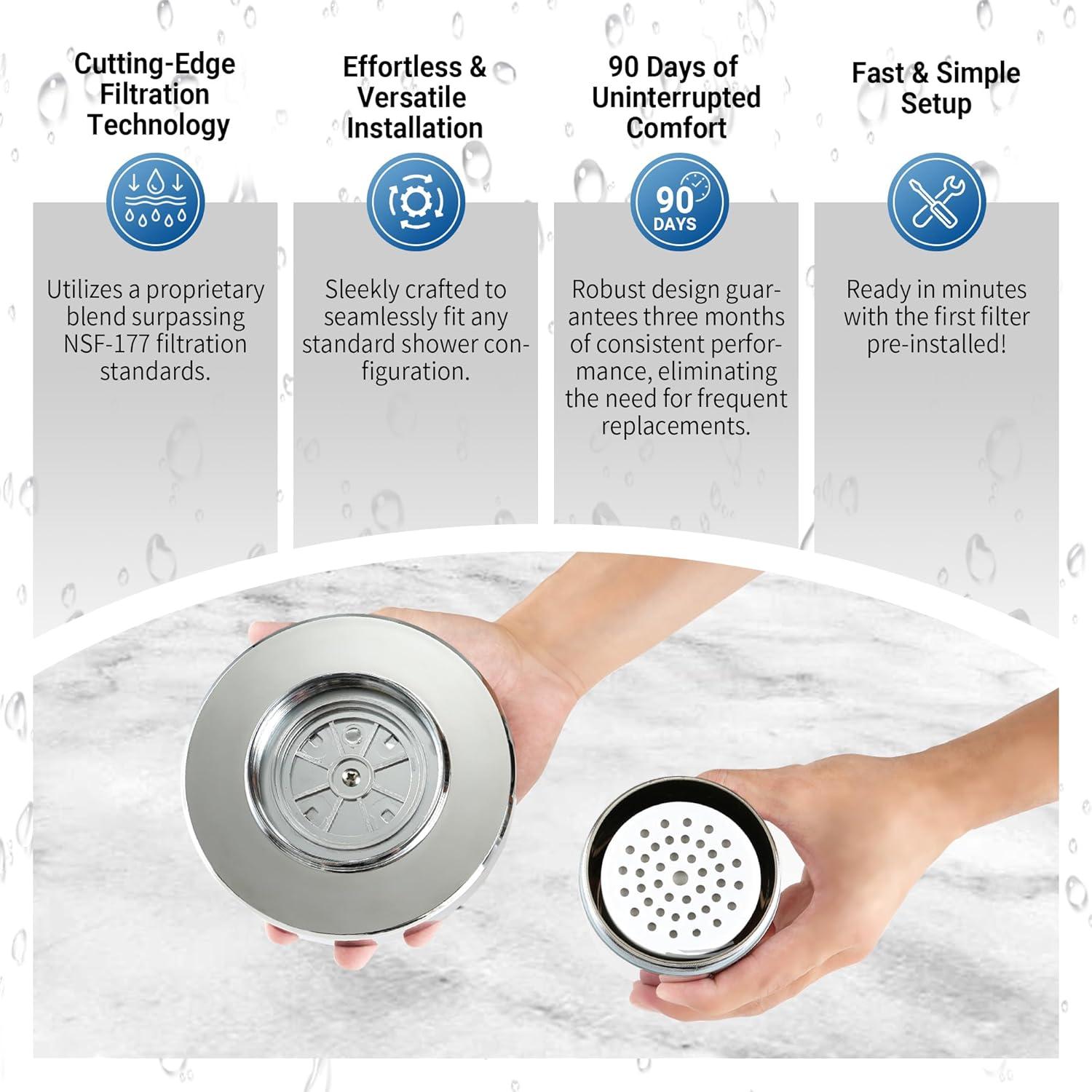 Cutting-Edge Filtration Technology

Utilizes a proprietary blend surpassing NSF-177 filtration standards.

Effortless & Versatile Installation

Sleekly crafted to seamlessly fit any standard shower configuration.

90 Days of Uninterrupted Comfort

90 DAYS

Robust design guarantees three months of consistent performance, eliminating the need for frequent replacements.

Fast & Simple Setup

Ready in minutes with the first filter pre-installed!