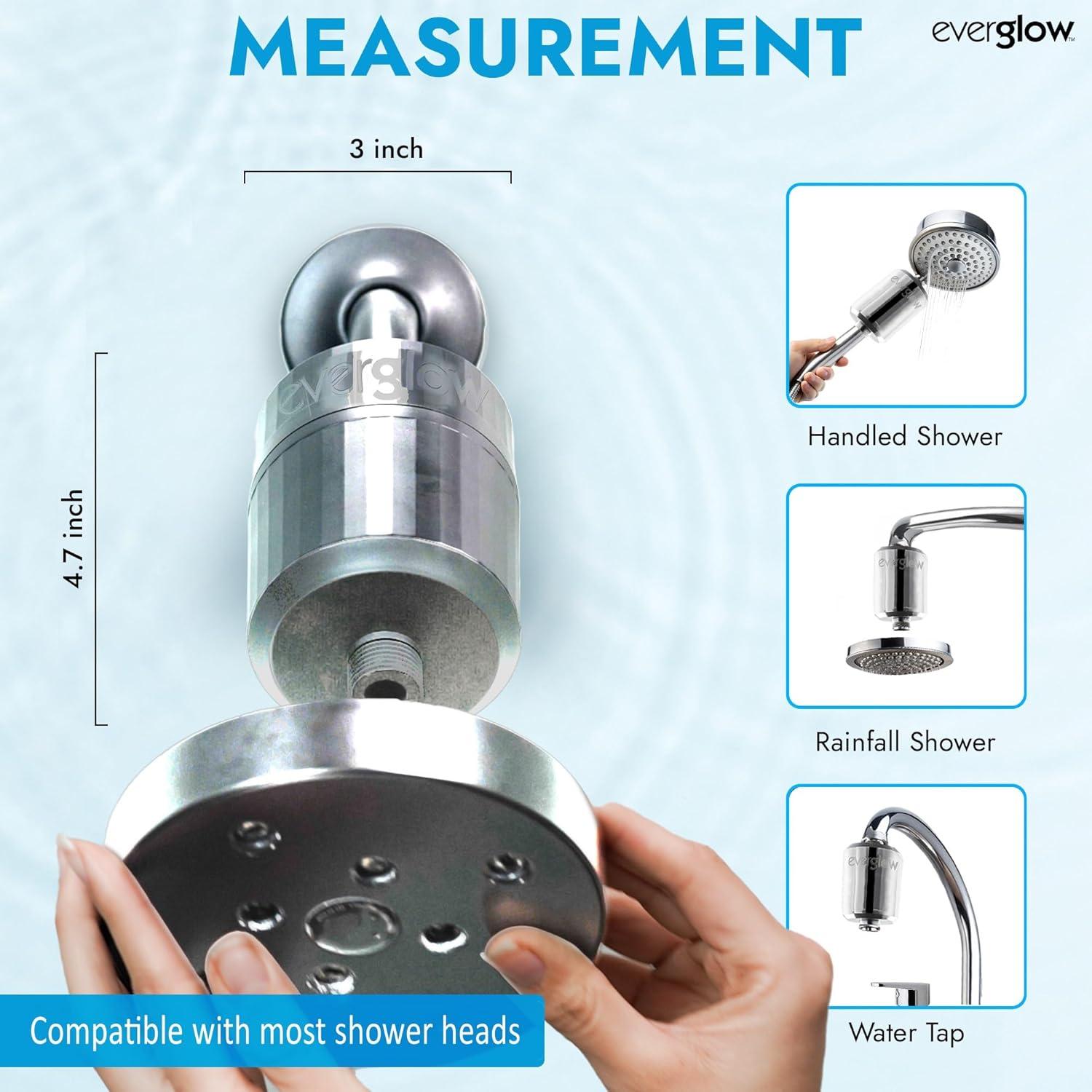 MEASUREMENT

everglow™

3 inch

4.7 inch

everglow

Handled Shower

everglow

Rainfall Shower

everglow

Water Tap

Compatible with most shower heads