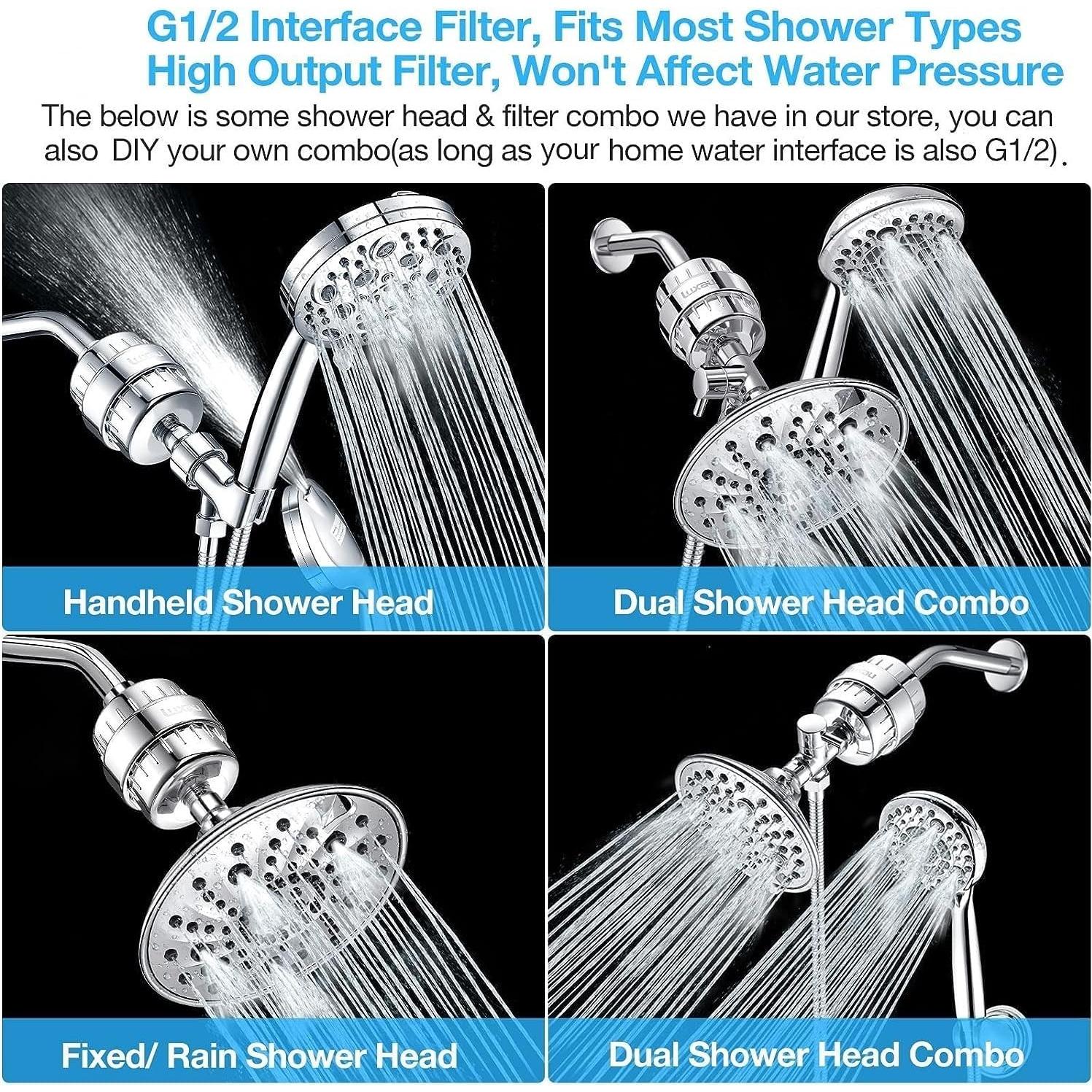 G1/2 Interface Filter, Fits Most Shower Types
High Output Filter, Won't Affect Water Pressure

The below is some shower head & filter combo we have in our store, you can also DIY your own combo(as long as your home water interface is also G1/2).

Handheld Shower Head

Dual Shower Head Combo

Fixed/ Rain Shower Head

Dual Shower Head Combo