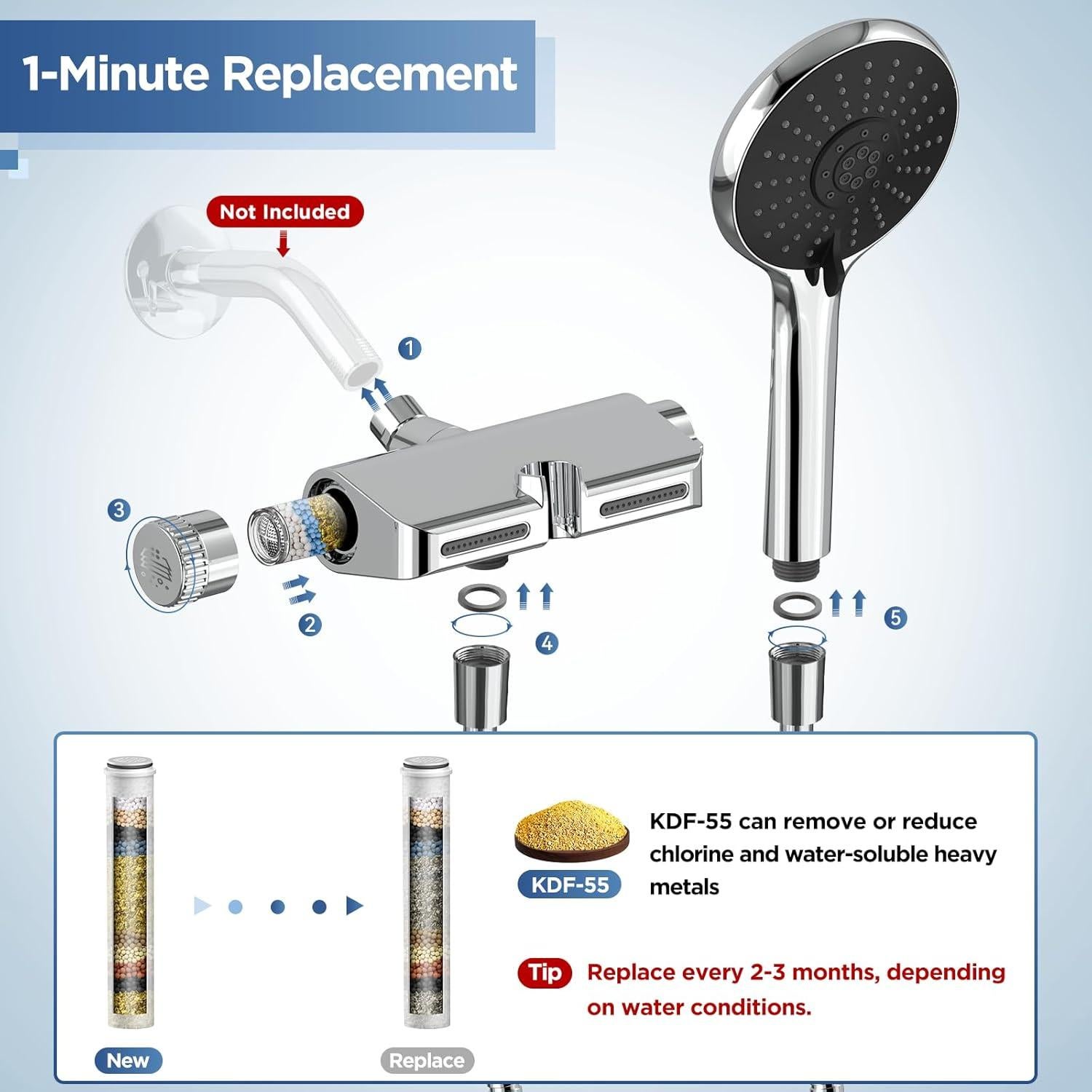 1-Minute Replacement

Not Included

1

3

2

4

5

New

Replace

KDF-55

KDF-55 can remove or reduce chlorine and water-soluble heavy metals

Tip Replace every 2-3 months, depending on water conditions.