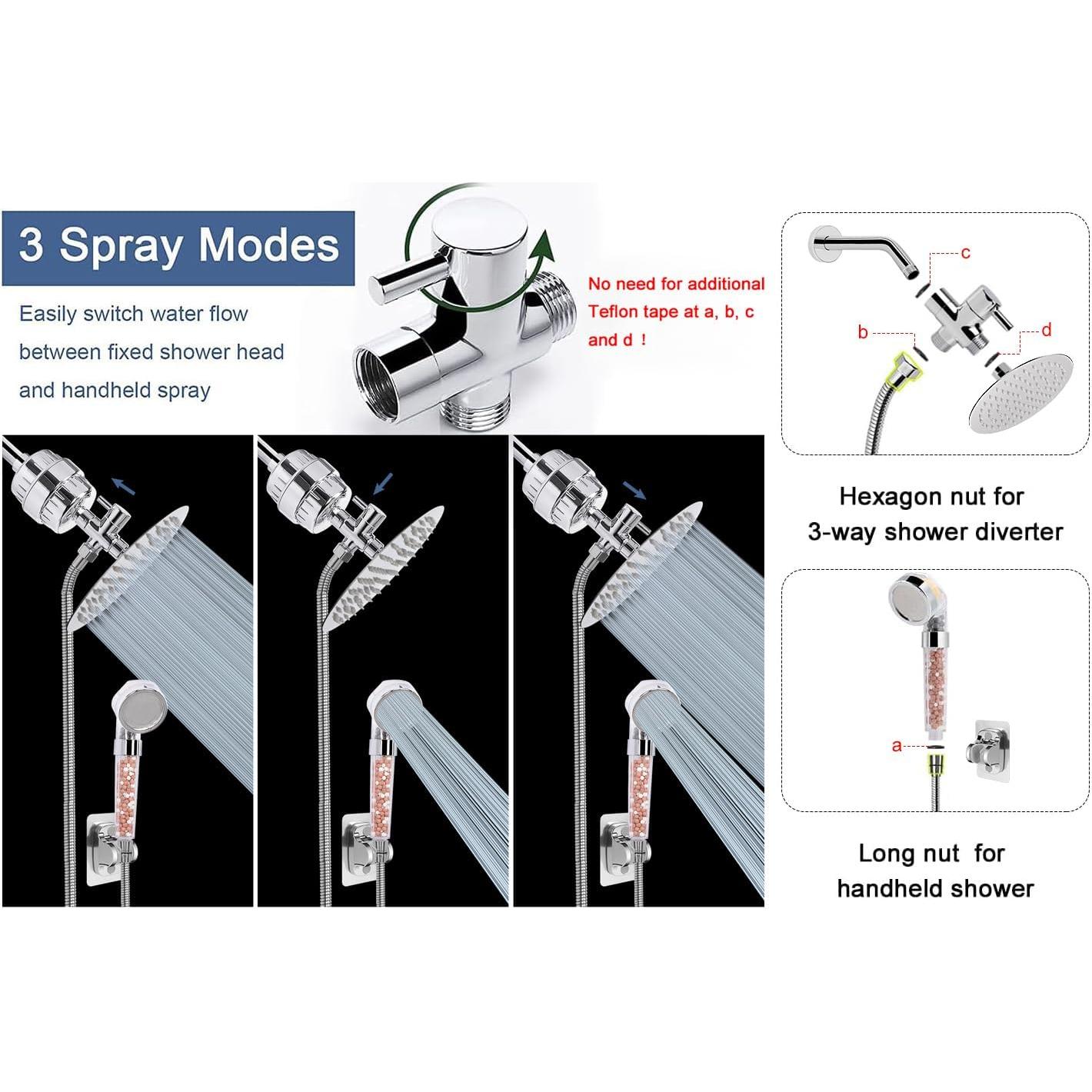 3 Spray Modes

Easily switch water flow between fixed shower head and handheld spray

No need for additional Teflon tape at a, b, c and d !

c

b

d

Hexagon nut for 3-way shower diverter

a

Long nut for handheld shower