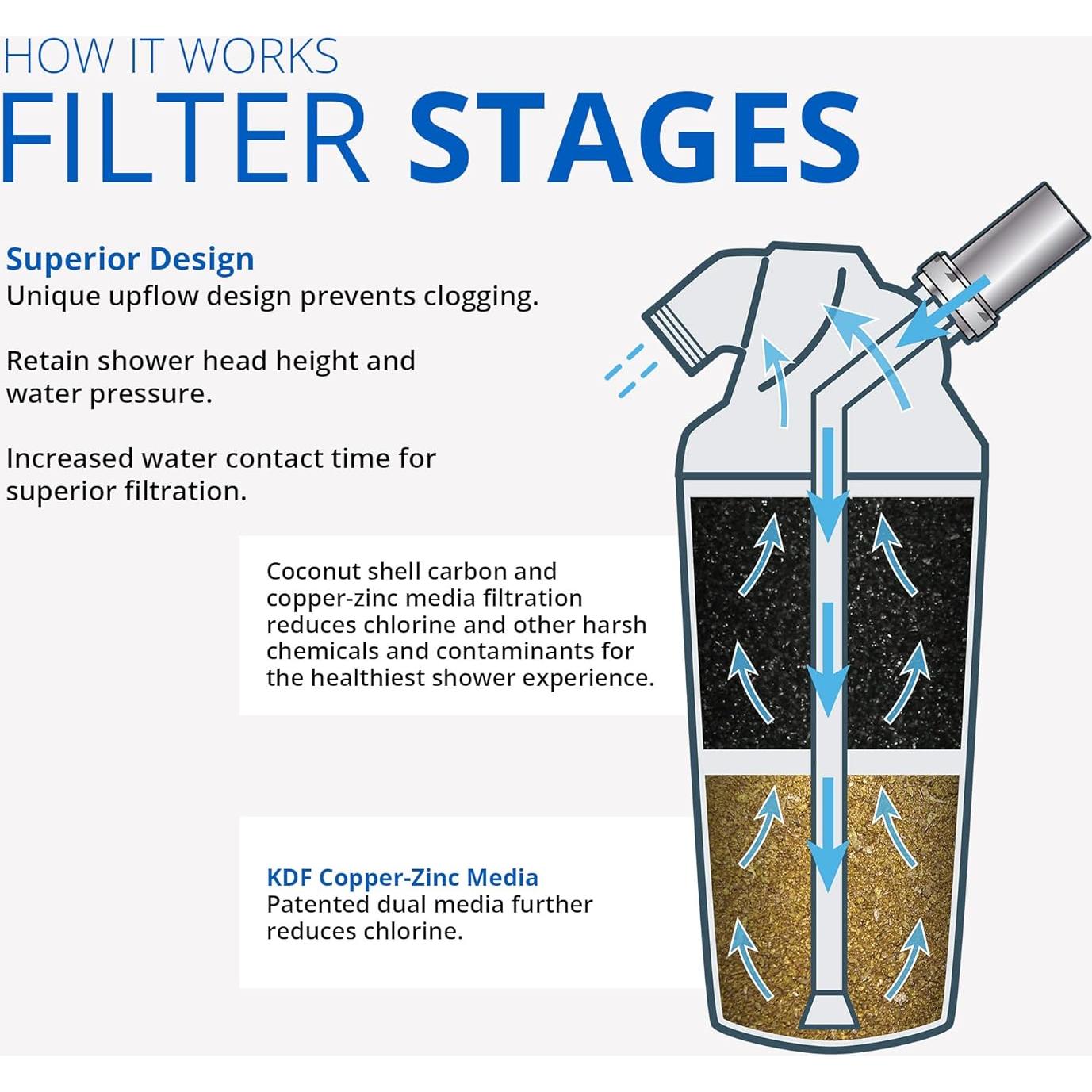 HOW IT WORKS
FILTER STAGES

Superior Design
Unique upflow design prevents clogging.

Retain shower head height and water pressure.

Increased water contact time for superior filtration.

Coconut shell carbon and copper-zinc media filtration reduces chlorine and other harsh chemicals and contaminants for the healthiest shower experience.

KDF Copper-Zinc Media
Patented dual media further reduces chlorine.