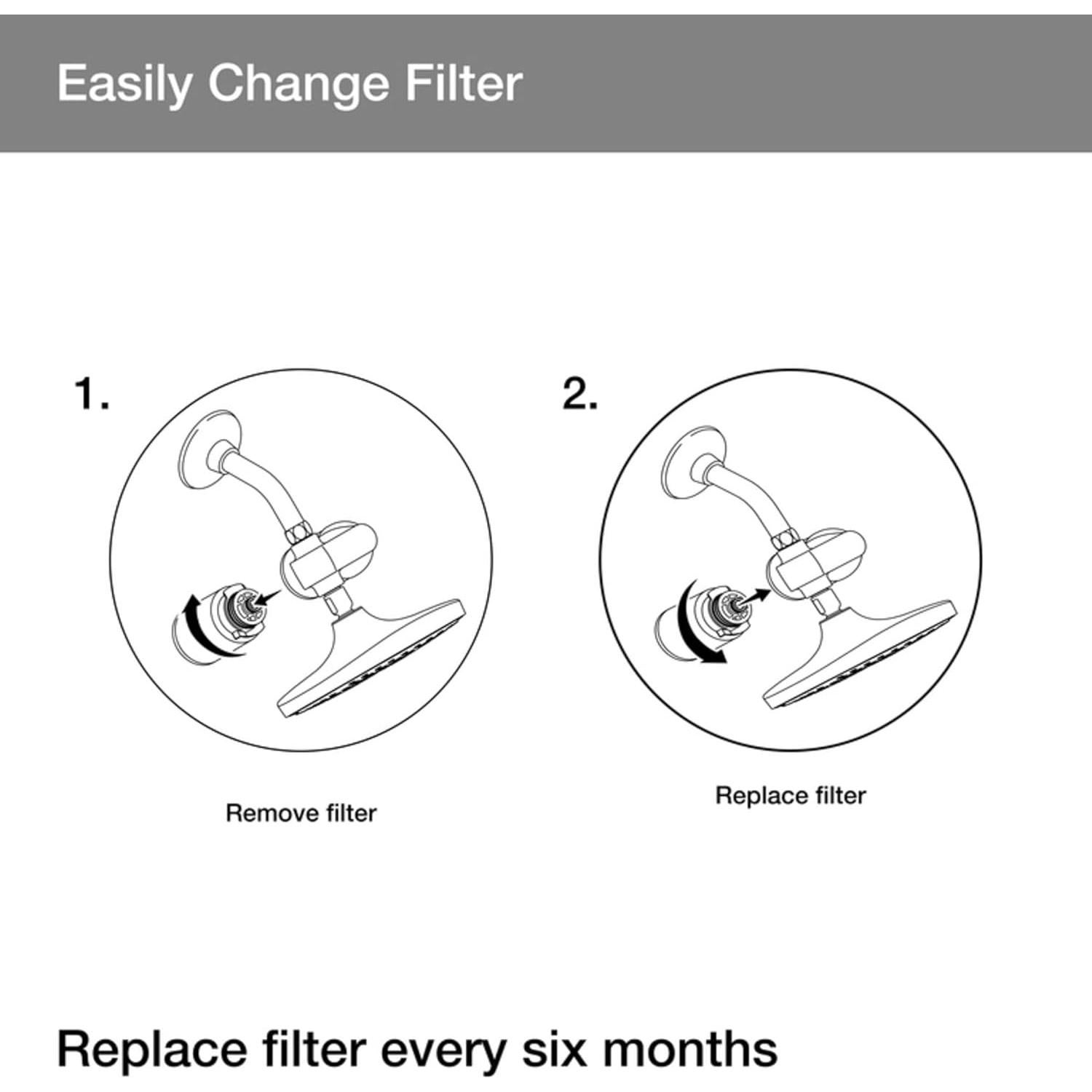 Easily Change Filter

1.

Remove filter

2.

Replace filter

Replace filter every six months