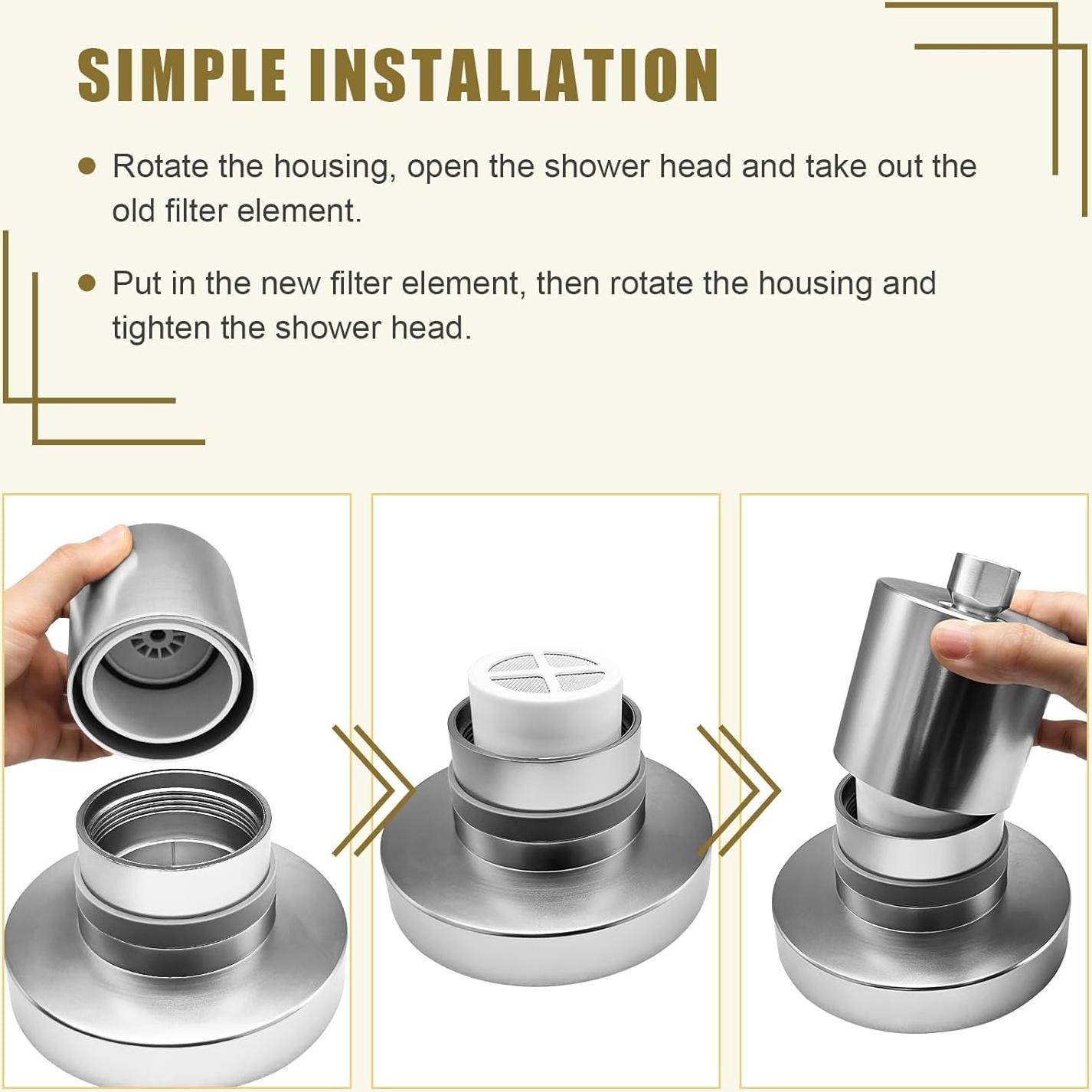 SIMPLE INSTALLATION

● Rotate the housing, open the shower head and take out the old filter element.

● Put in the new filter element, then rotate the housing and tighten the shower head.