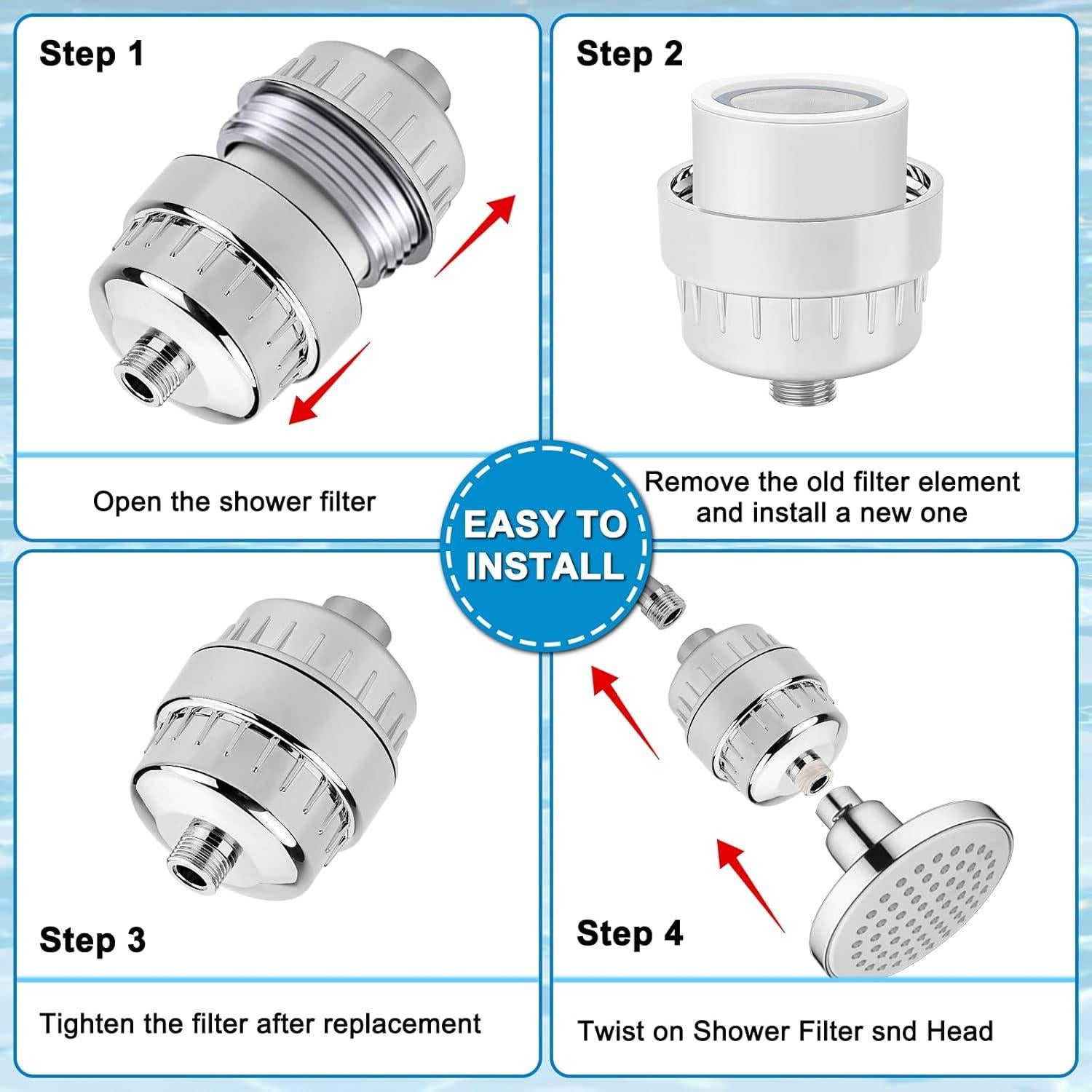 Step 1

Open the shower filter

Step 2

Remove the old filter element and install a new one

EASY TO INSTALL

Step 3

Tighten the filter after replacement

Step 4

Twist on Shower Filter snd Head