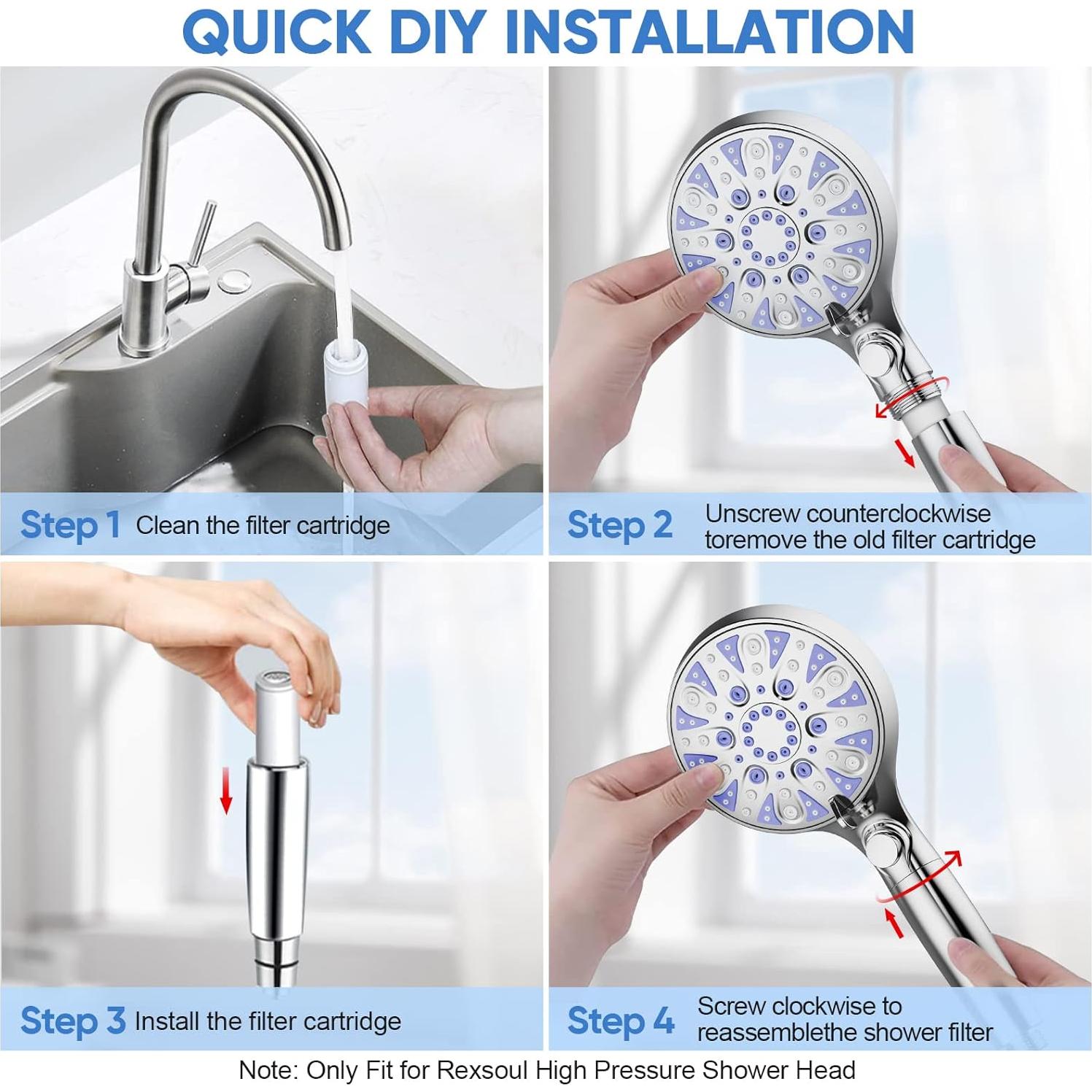 QUICK DIY INSTALLATION

Step 1 Clean the filter cartridge

Step 2 Unscrew counterclockwise toremove the old filter cartridge

Step 3 Install the filter cartridge

Step 4 Screw clockwise to reassemblethe shower filter

Note: Only Fit for Rexsoul High Pressure Shower Head