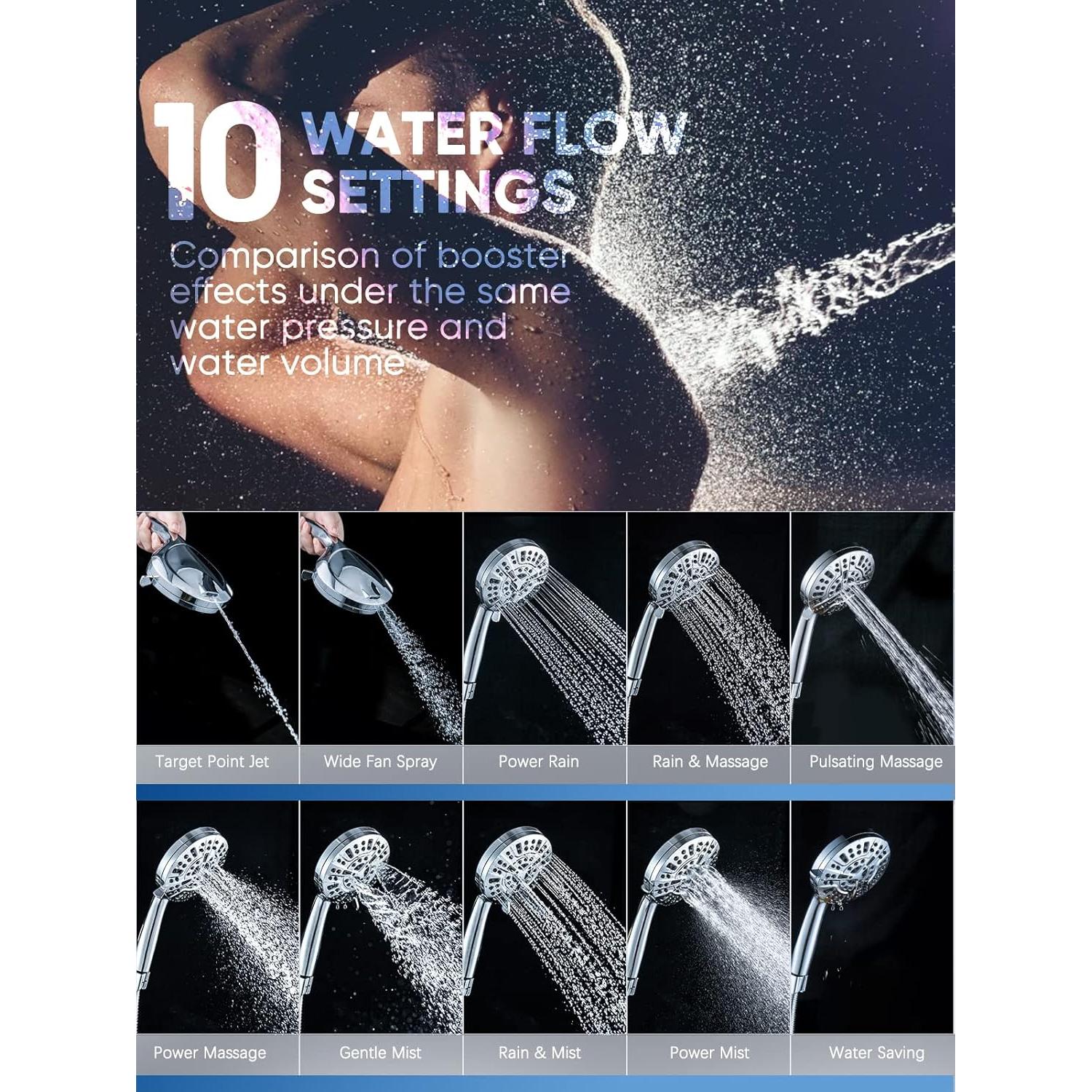 10 WATER FLOW SETTINGS

Comparison of booster effects under the same water pressure and water volume

Target Point Jet
Wide Fan Spray
Power Rain
Rain & Massage
Pulsating Massage

Power Massage
Gentle Mist
Rain & Mist
Power Mist
Water Saving