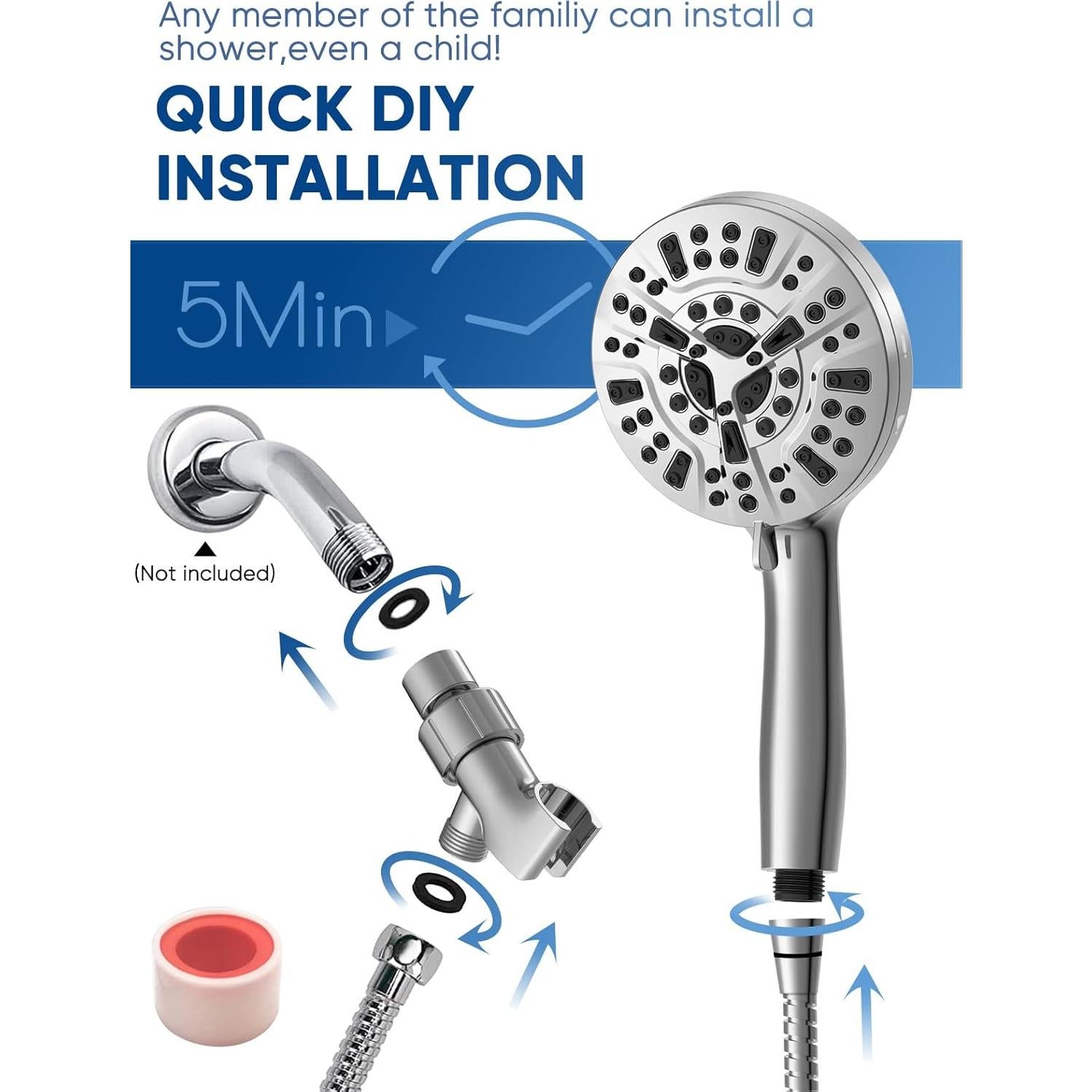 Any member of the familiy can install a shower,even a child!

QUICK DIY INSTALLATION

5Min

(Not included)