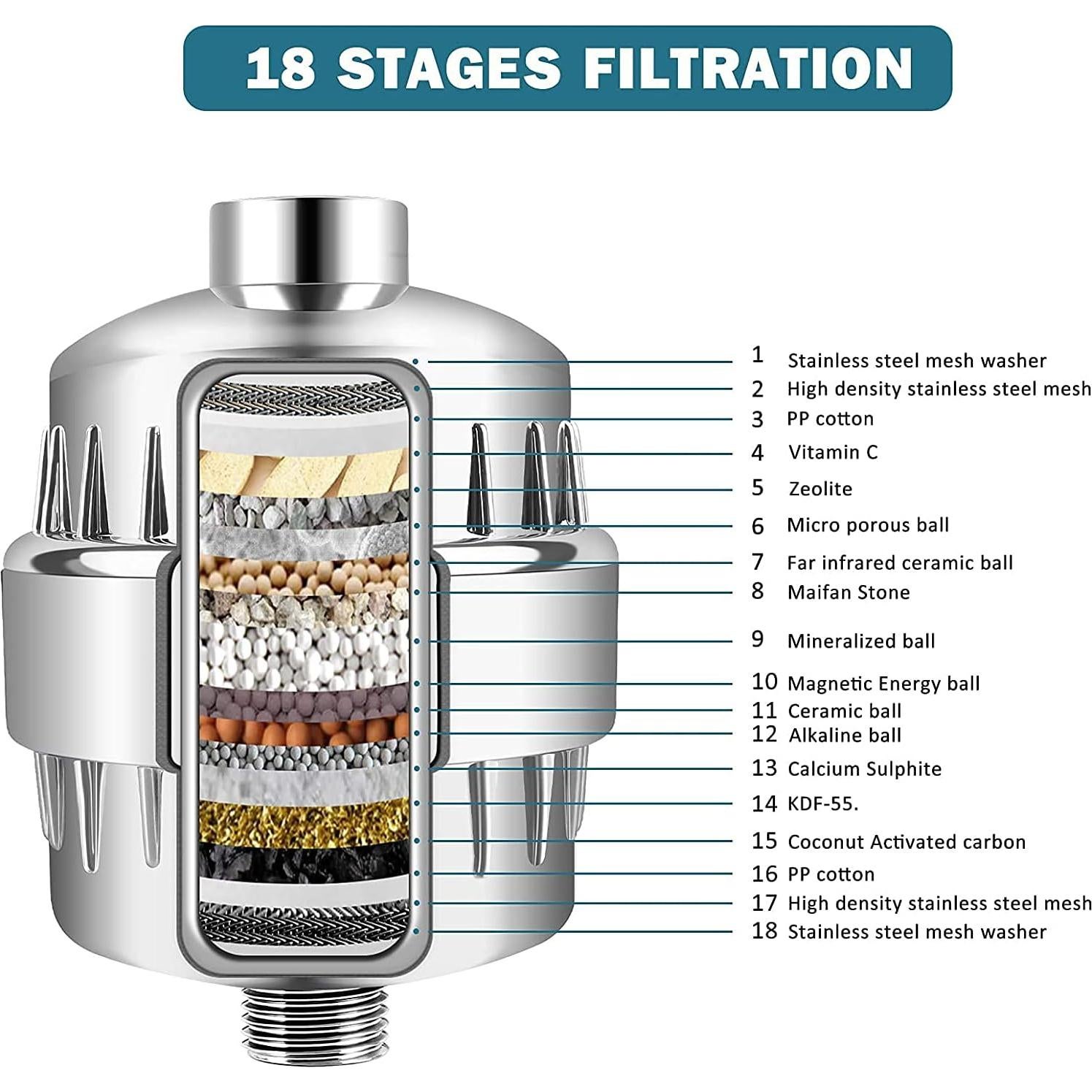 18 STAGES FILTRATION

1 Stainless steel mesh washer
2 High density stainless steel mesh
3 PP cotton
4 Vitamin C
5 Zeolite
6 Micro porous ball
7 Far infrared ceramic ball
8 Maifan Stone
9 Mineralized ball
10 Magnetic Energy ball
11 Ceramic ball
12 Alkaline ball
13 Calcium Sulphite
14 KDF-55.
15 Coconut Activated carbon
16 PP cotton
17 High density stainless steel mesh
18 Stainless steel mesh washer