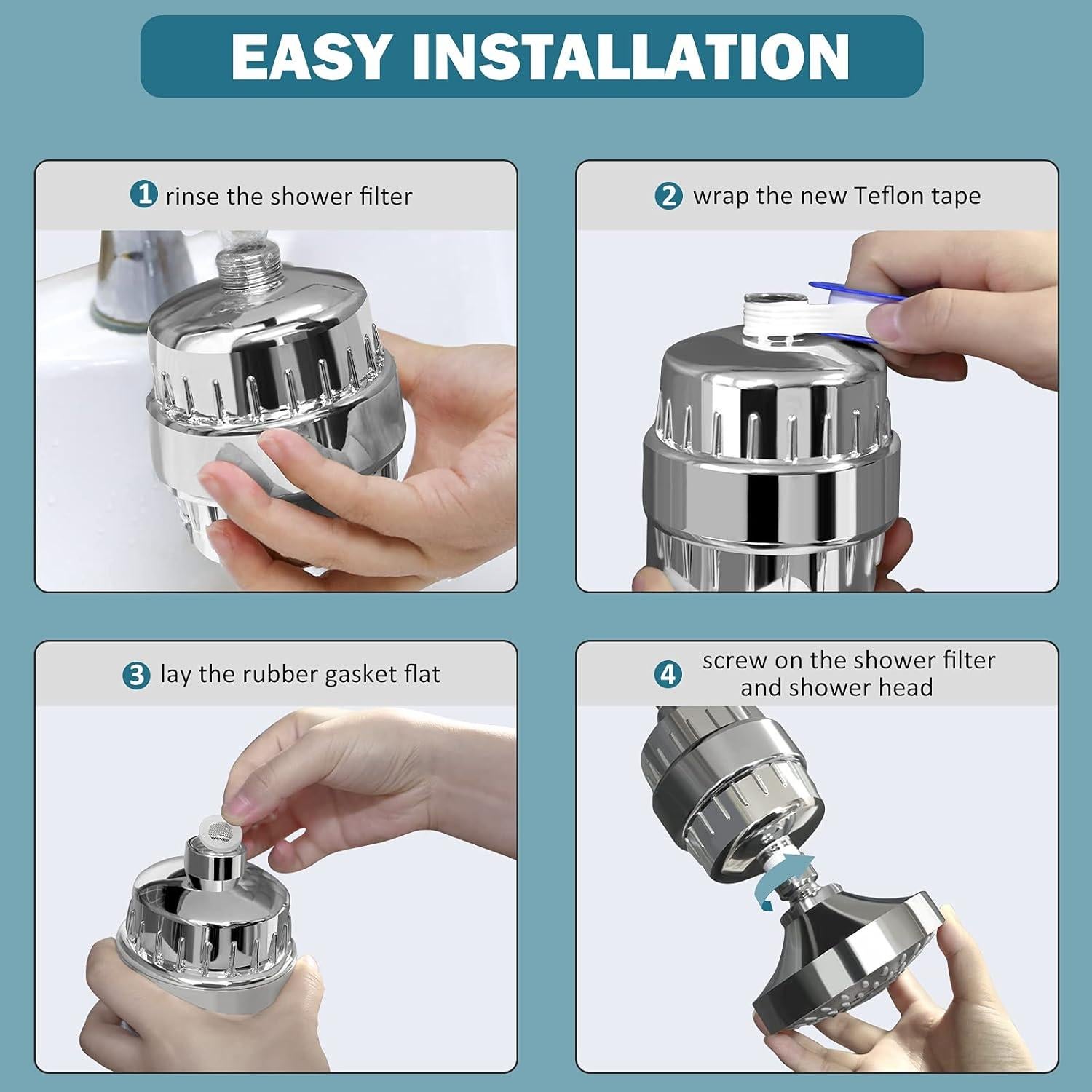 EASY INSTALLATION

1 rinse the shower filter

2 wrap the new Teflon tape

3 lay the rubber gasket flat

4 screw on the shower filter and shower head