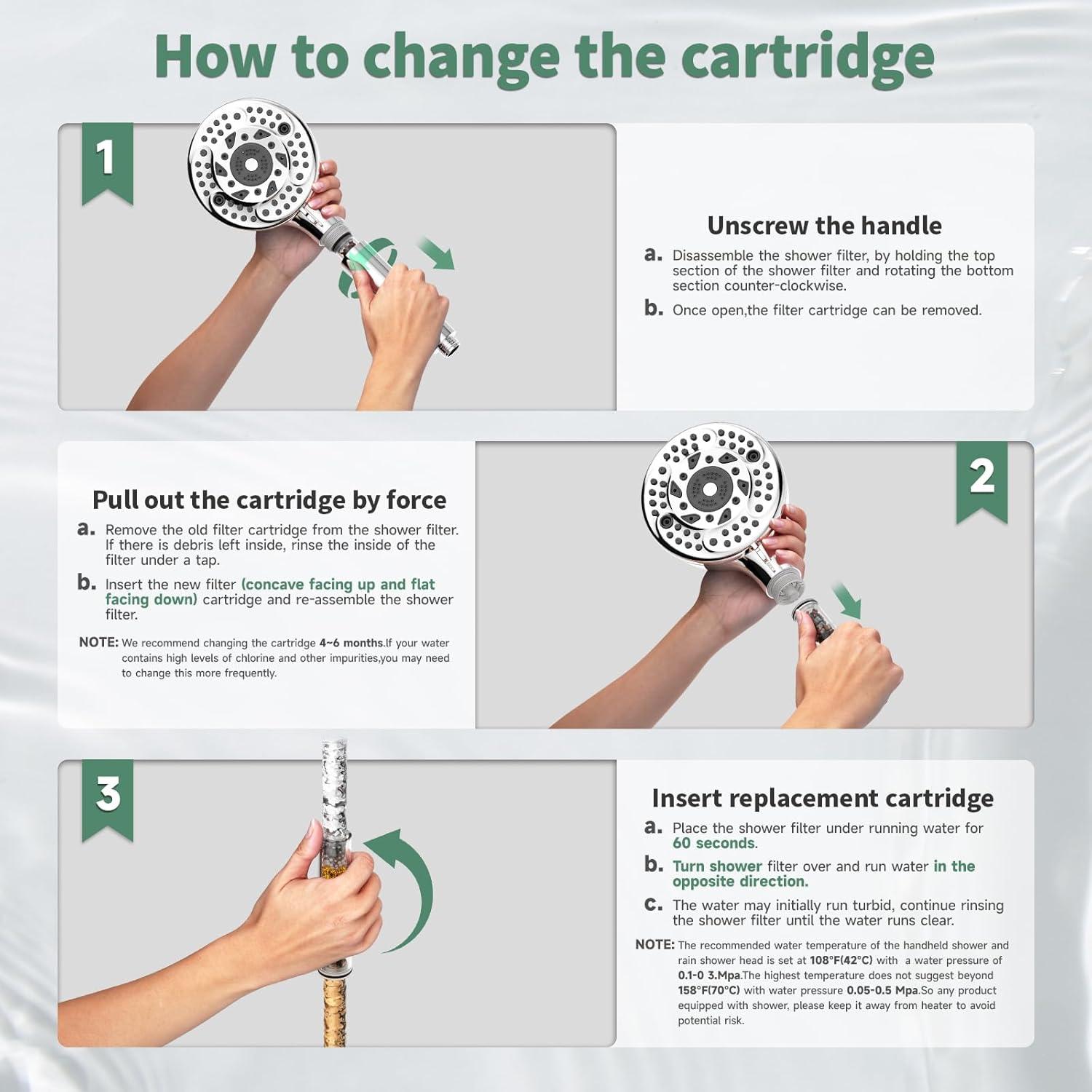 How to change the cartridge

1

Unscrew the handle

a. Disassemble the shower filter, by holding the top section of the shower filter and rotating the bottom section counter-clockwise.

b. Once open,the filter cartridge can be removed.

Pull out the cartridge by force

a. Remove the old filter cartridge from the shower filter. If there is debris left inside, rinse the inside of the filter under a tap.

b. Insert the new filter (concave facing up and flat facing down) cartridge and re-assemble the shower filter.

NOTE: We recommend changing the cartridge 4~6 months.If your water contains high levels of chlorine and other impurities,you may need to change this more frequently.

2

3

Insert replacement cartridge

a. Place the shower filter under running water for 60 seconds.

b. Turn shower filter over and run water in the opposite direction.

c. The water may initially run turbid, continue rinsing the shower filter until the water runs clear.

NOTE: The recommended water temperature of the handheld shower and rain shower head is set at 108°F(42°C) with a water pressure of 0.1-0 3.Mpa.The highest temperature does not suggest beyond 158°F(70°C) with water pressure 0.05-0.5 Mpa.So any product equipped with shower, please keep it away from heater to avoid potential risk.