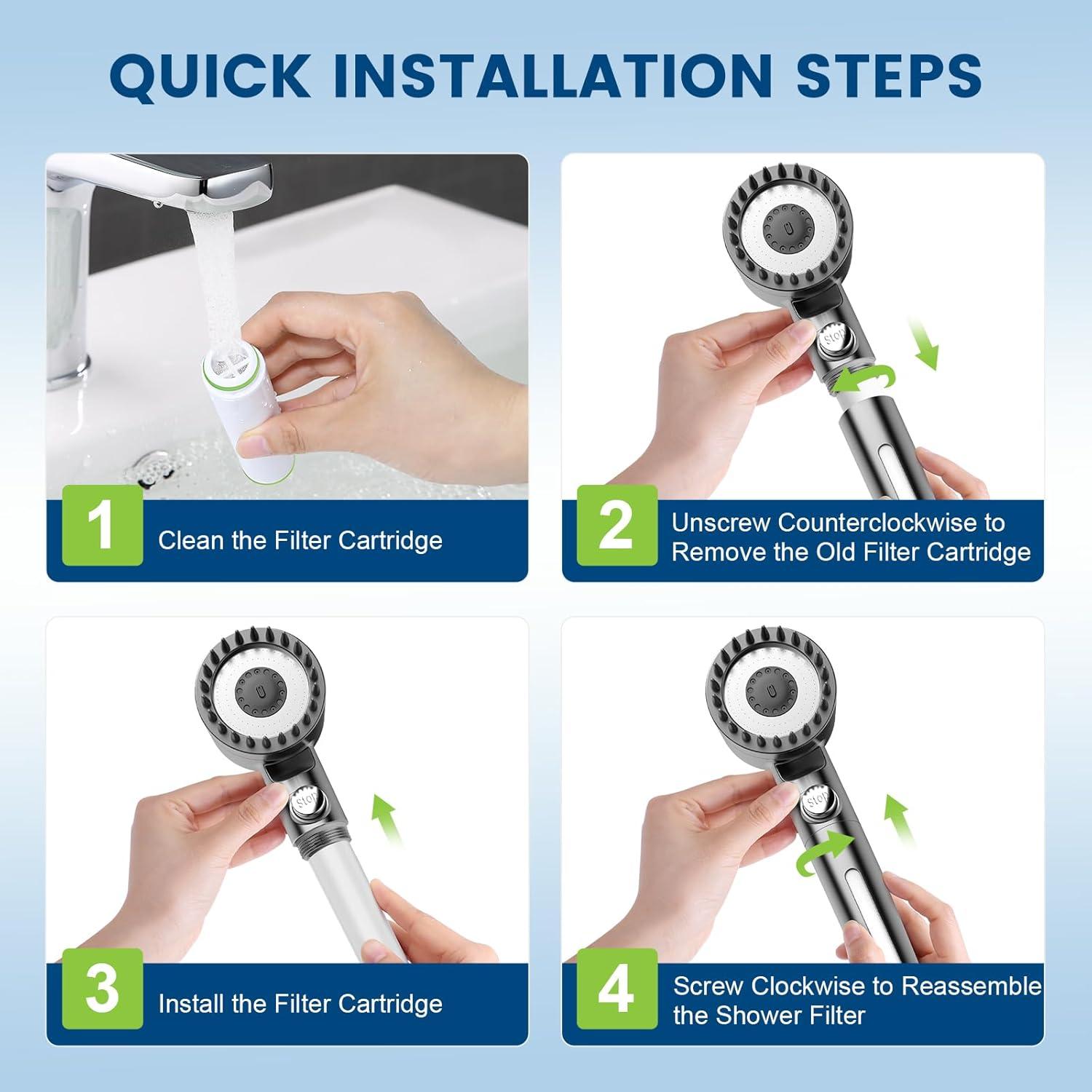 QUICK INSTALLATION STEPS

1 Clean the Filter Cartridge

Stop

2 Unscrew Counterclockwise to Remove the Old Filter Cartridge

Stop

3 Install the Filter Cartridge

Stop

4 Screw Clockwise to Reassemble the Shower Filter