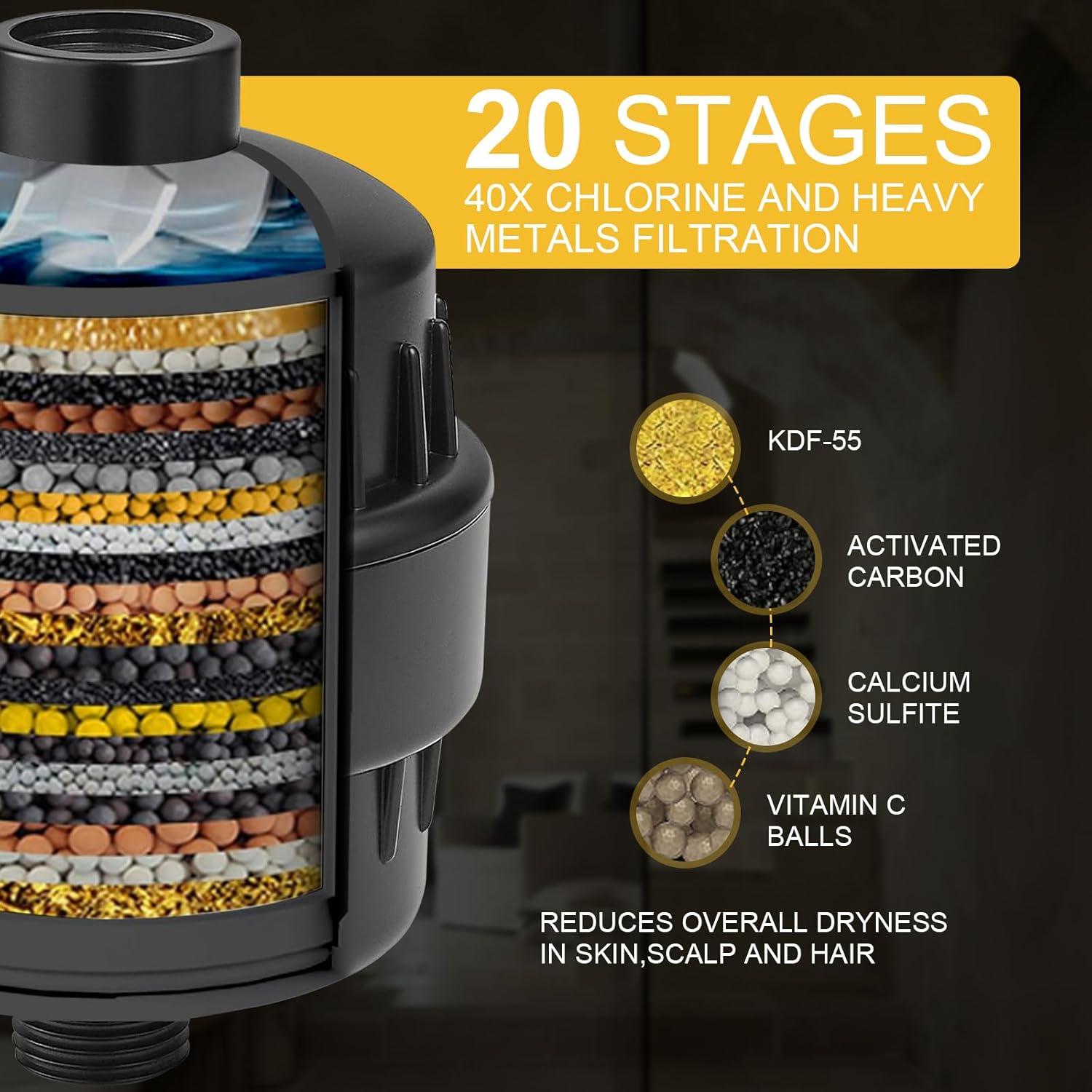 20 STAGES
40X CHLORINE AND HEAVY METALS FILTRATION

KDF-55

ACTIVATED CARBON

CALCIUM SULFITE

VITAMIN C BALLS

REDUCES OVERALL DRYNESS IN SKIN,SCALP AND HAIR