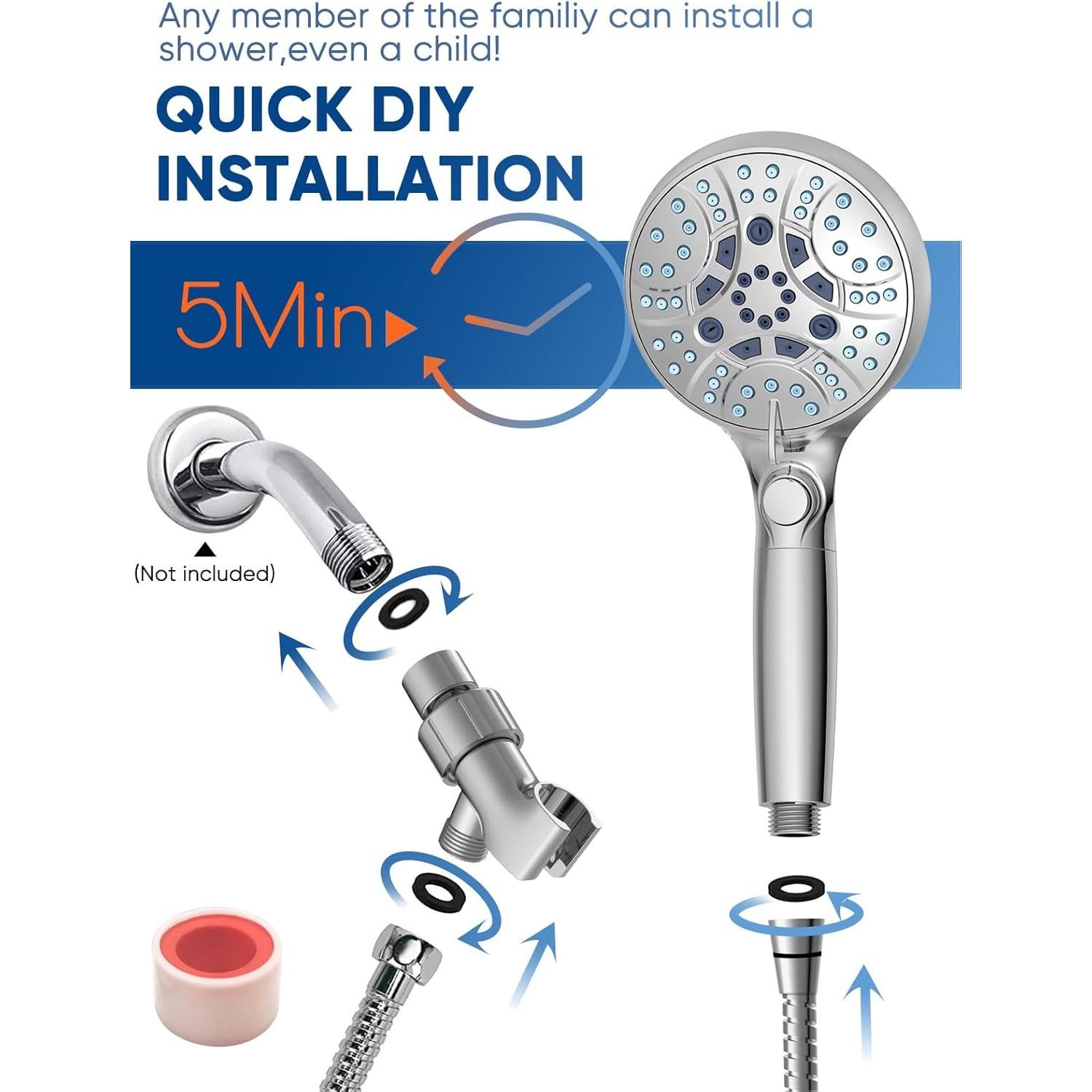 Any member of the familiy can install a shower,even a child!

QUICK DIY INSTALLATION

5Min

(Not included)