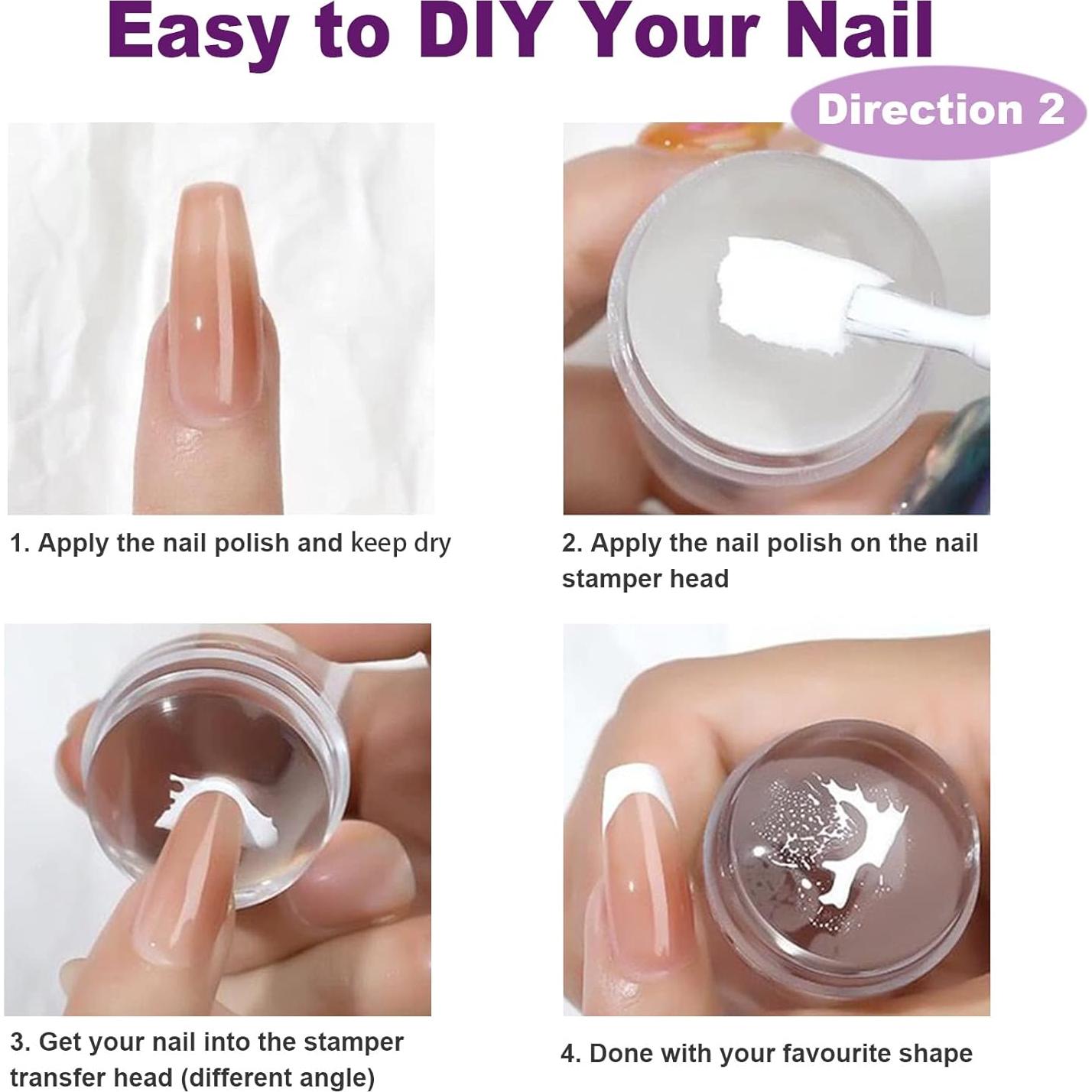 Easy to DIY Your Nail

Direction 2

1. Apply the nail polish and keep dry

2. Apply the nail polish on the nail stamper head

3. Get your nail into the stamper transfer head (different angle)

4. Done with your favourite shape