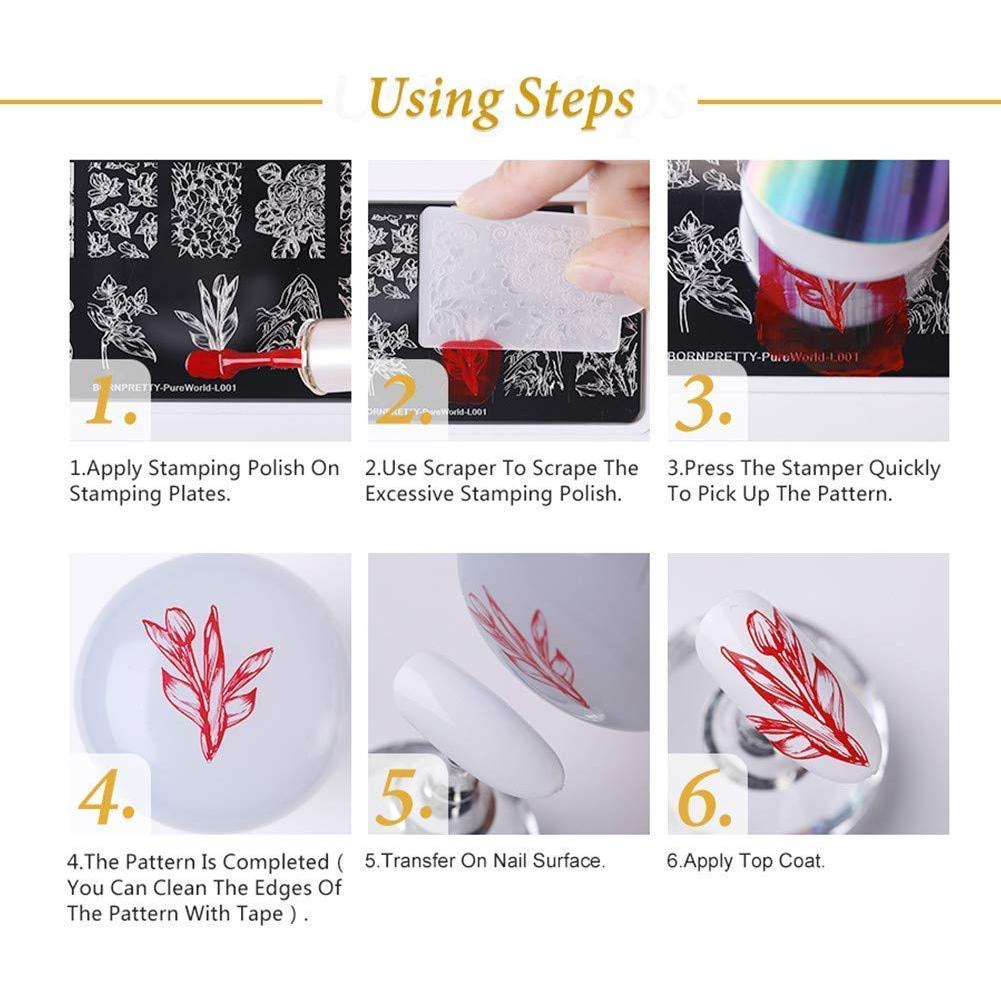 Using Steps

BORNPRETTY-PureWorld-L001

1.

1.Apply Stamping Polish On Stamping Plates.

BORNPRETTY-PureWorld-L001

2.

2.Use Scraper To Scrape The Excessive Stamping Polish.

BORNPRETTY-PureWorld-L001

3.

3.Press The Stamper Quickly To Pick Up The Pattern.

4.

4.The Pattern Is Completed ( You Can Clean The Edges Of The Pattern With Tape ) .

5.

5.Transfer On Nail Surface.

6.

6.Apply Top Coat.