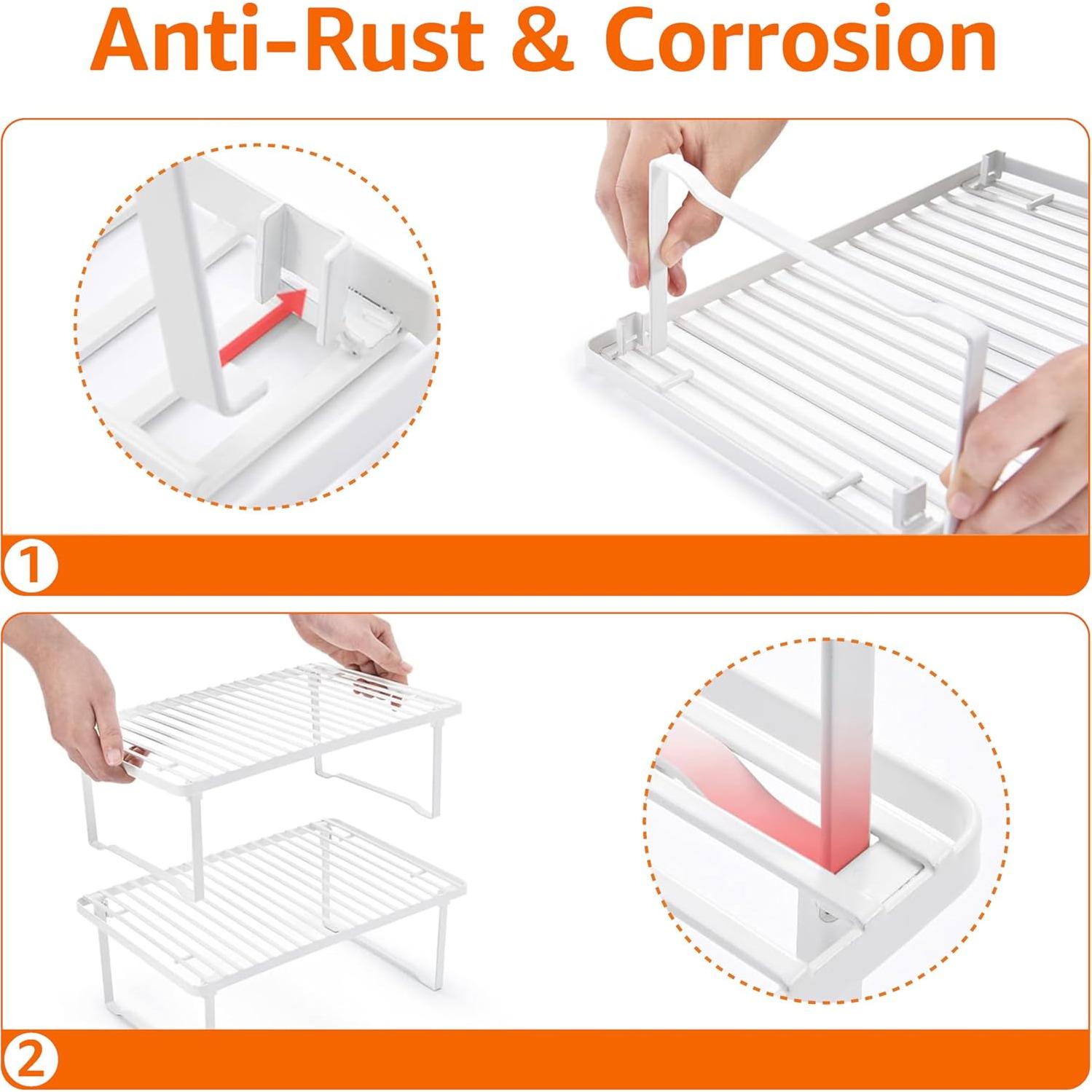 Anti-Rust & Corrosion

1

2