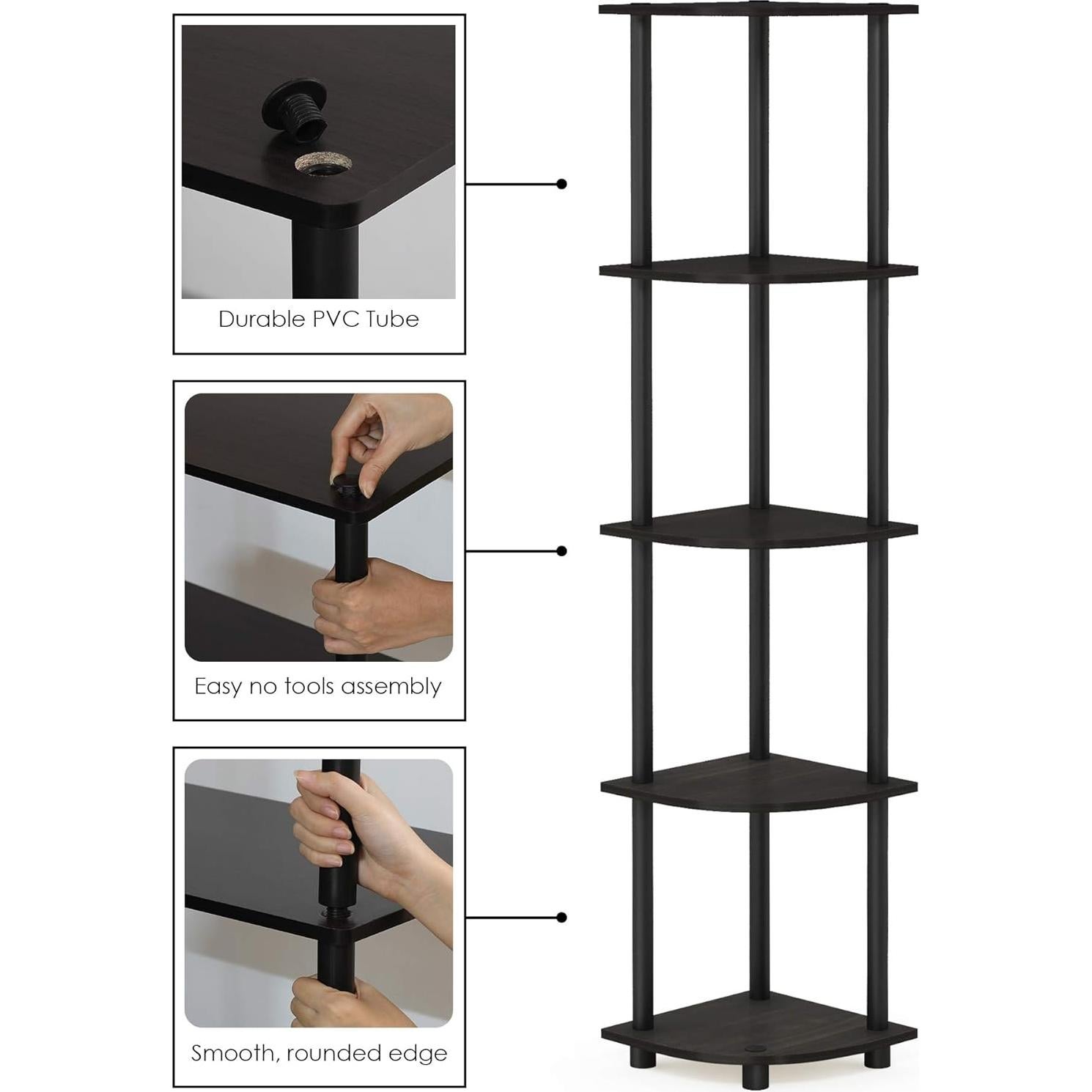 Durable PVC Tube

Easy no tools assembly

Smooth, rounded edge