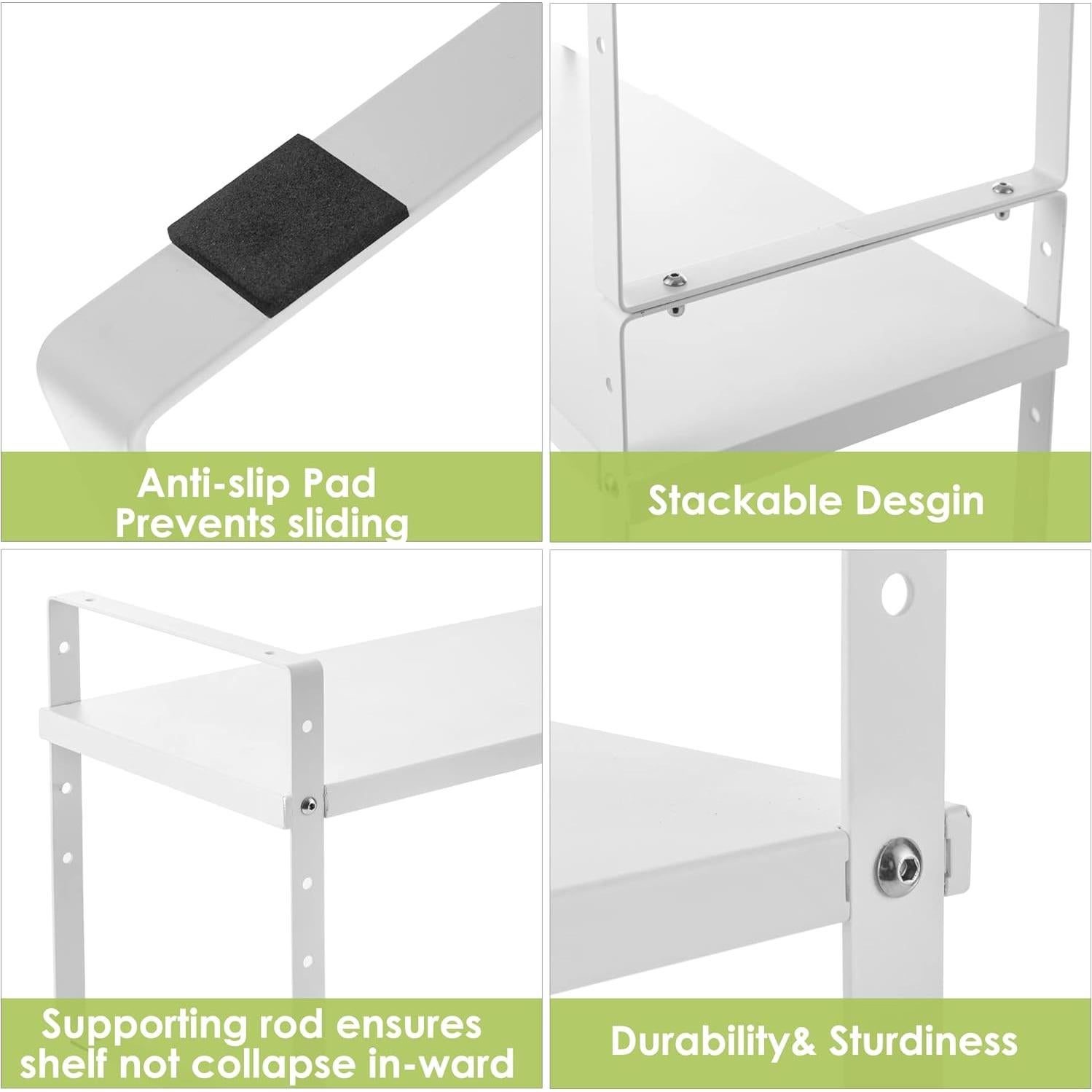 Anti-slip Pad
Prevents sliding

Stackable Desgin

Supporting rod ensures shelf not collapse in-ward

Durability& Sturdiness