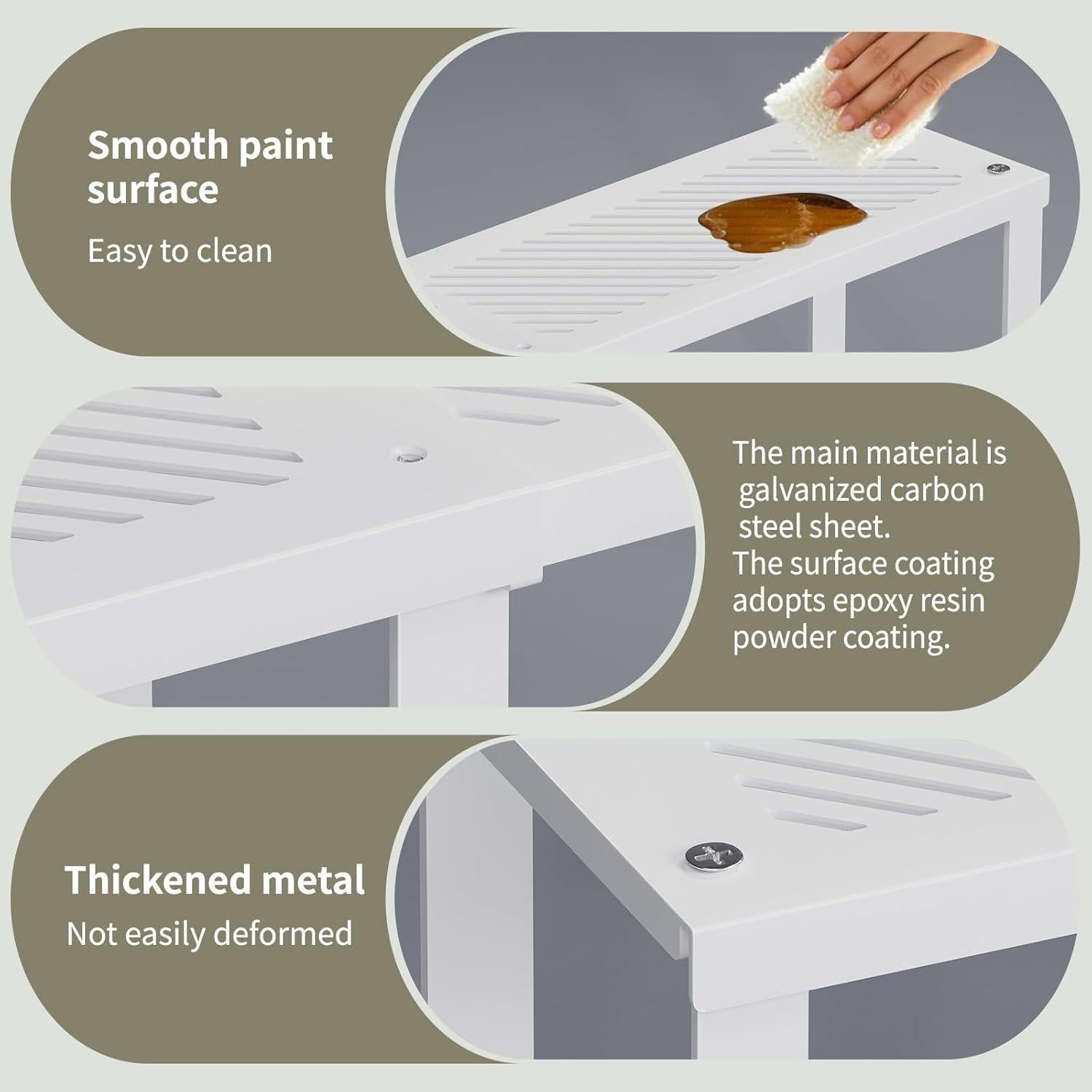 Smooth paint surface

Easy to clean

The main material is galvanized carbon steel sheet.
The surface coating adopts epoxy resin powder coating.

Thickened metal

Not easily deformed