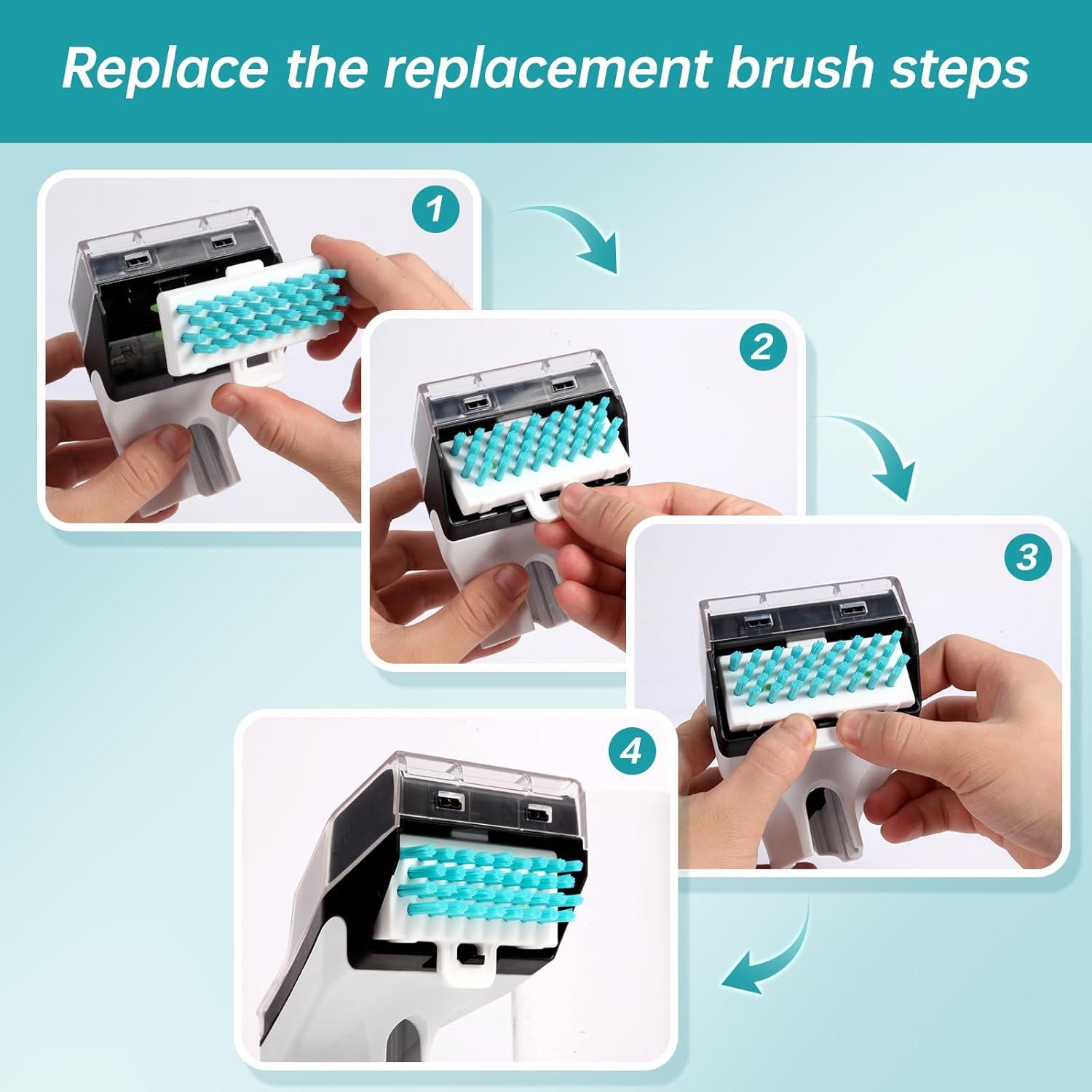 Replace the replacement brush steps

1

2

3

4