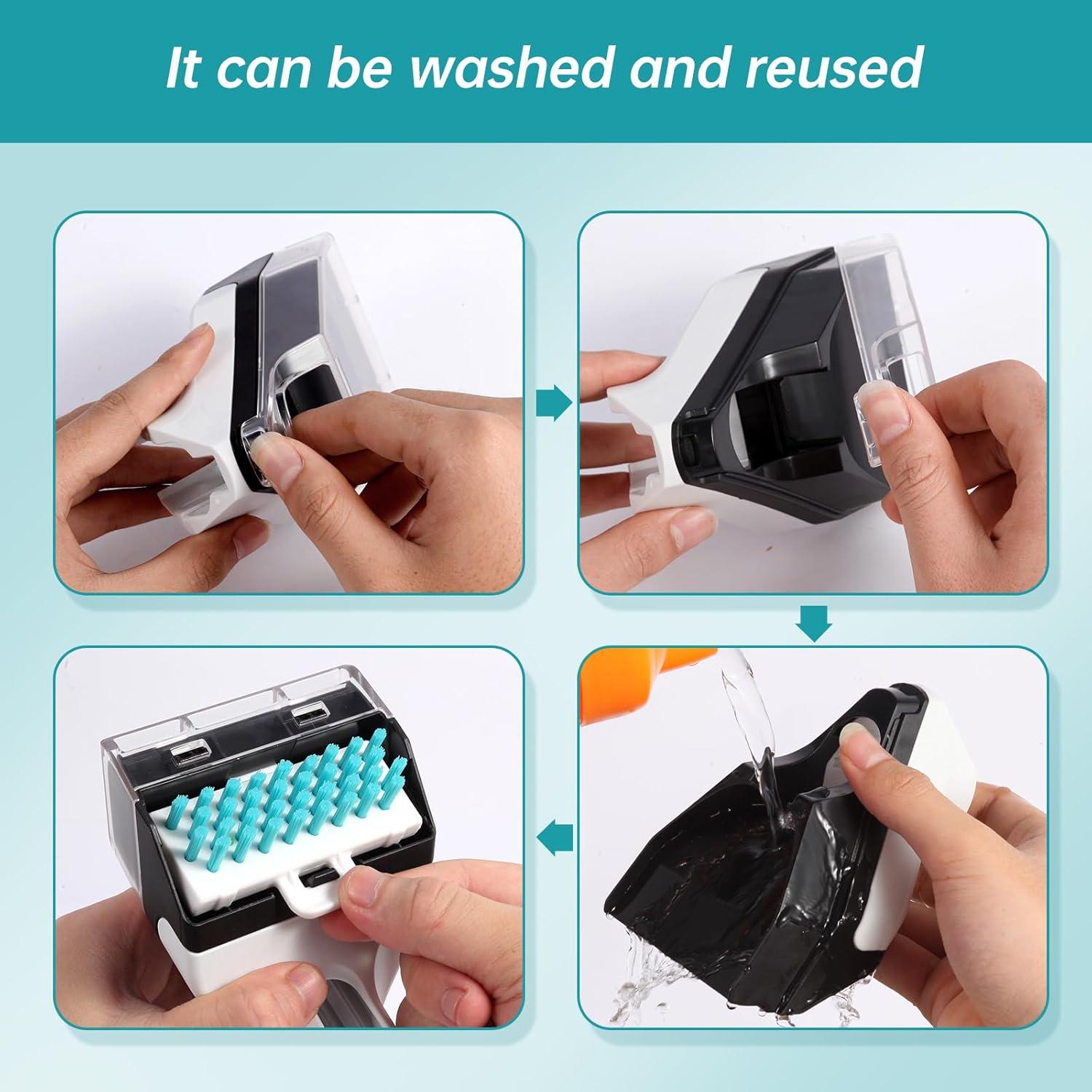 It can be washed and reused