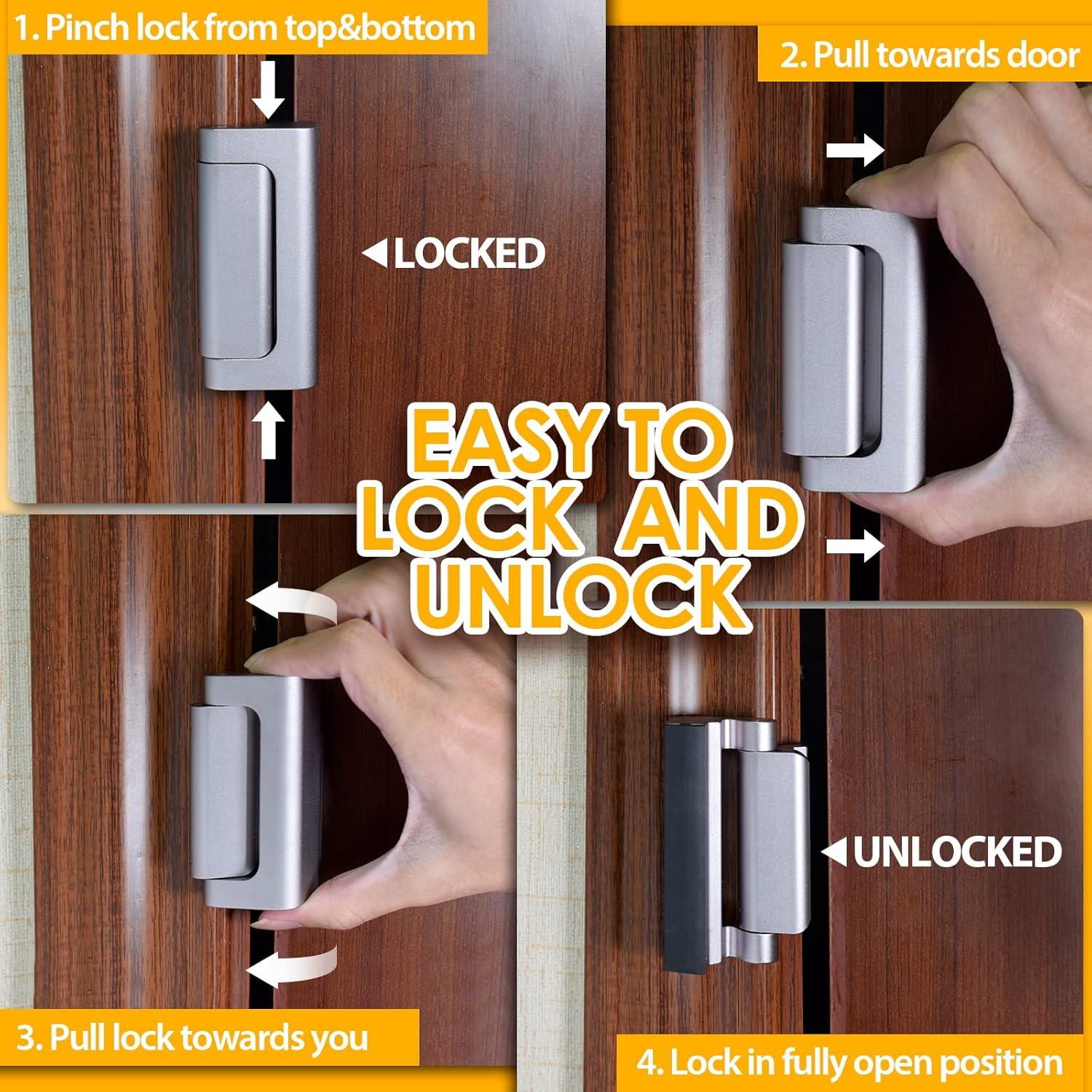 1. Pinch lock from top&bottom

LOCKED

2. Pull towards door

EASY TO LOCK AND UNLOCK

3. Pull lock towards you

UNLOCKED

4. Lock in fully open position