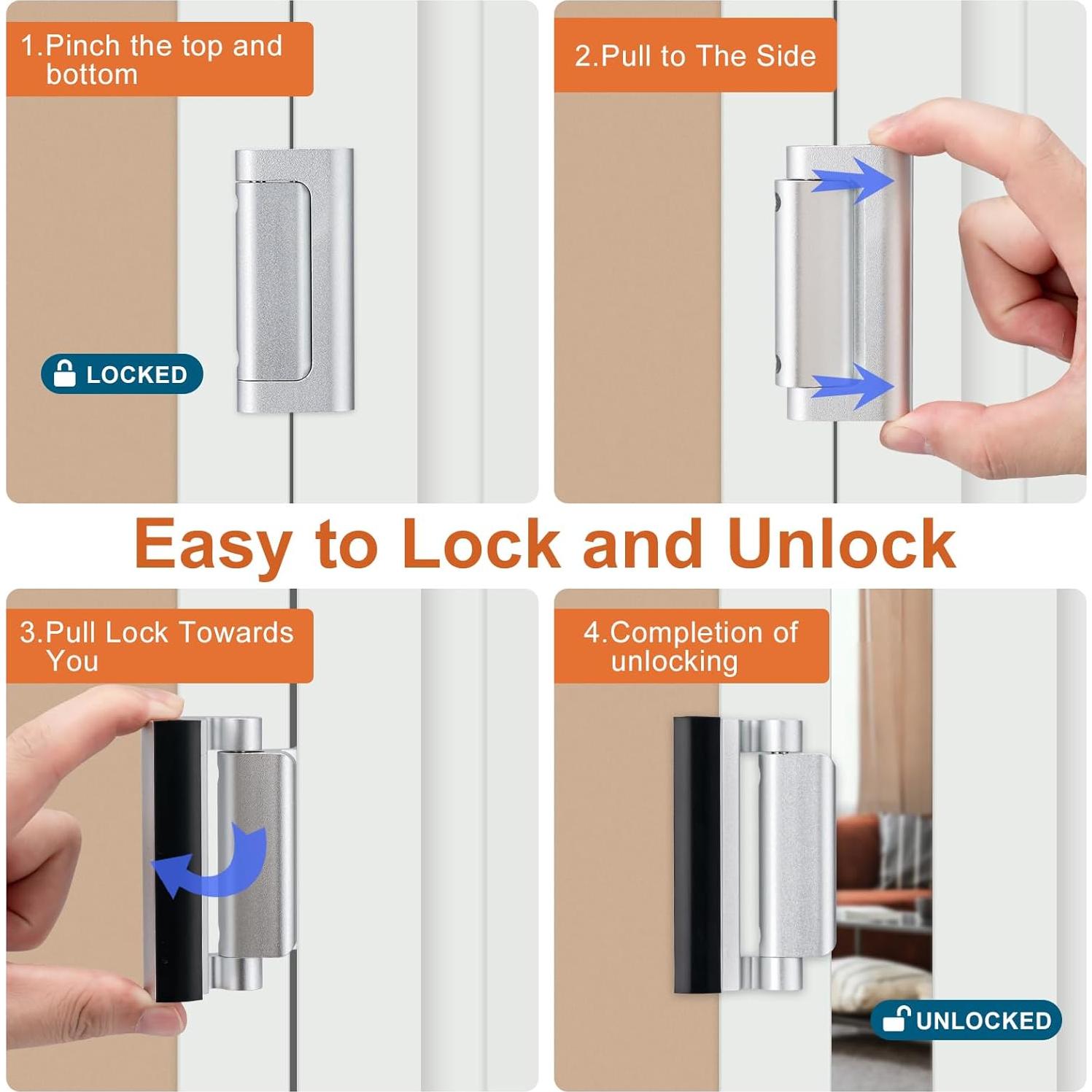 1.Pinch the top and bottom

LOCKED

2.Pull to The Side

Easy to Lock and Unlock

3.Pull Lock Towards You

4.Completion of unlocking

UNLOCKED