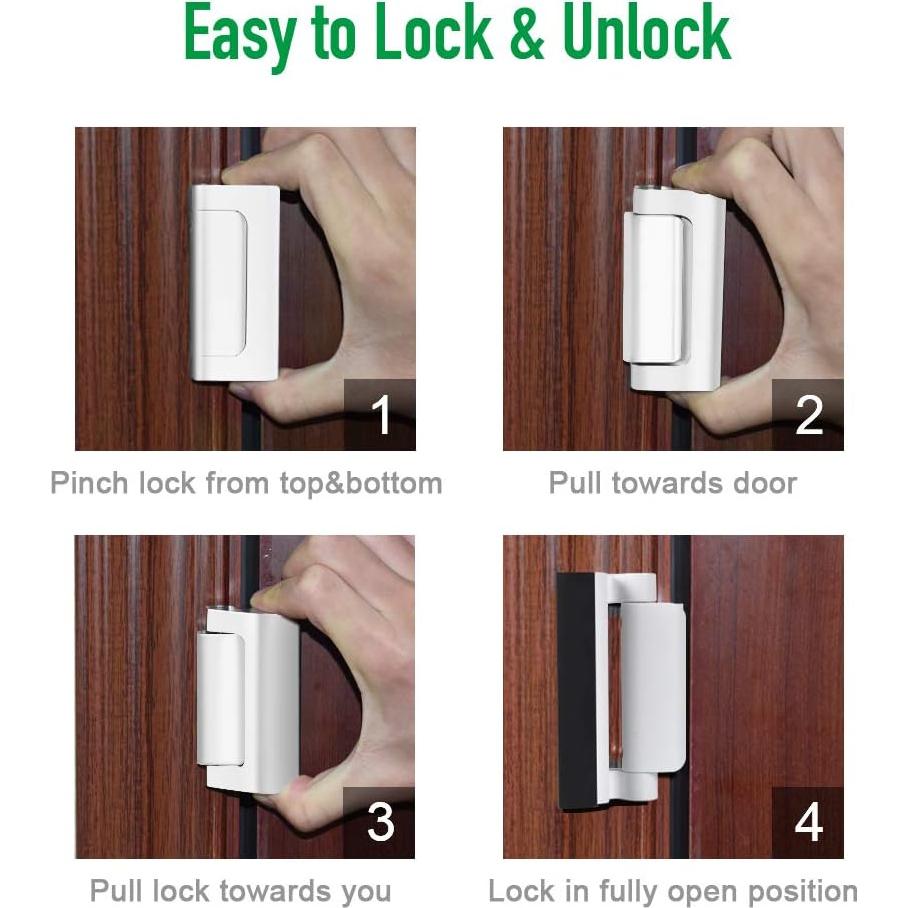 Easy to Lock & Unlock

1

Pinch lock from top&bottom

2

Pull towards door

3

Pull lock towards you

4

Lock in fully open position