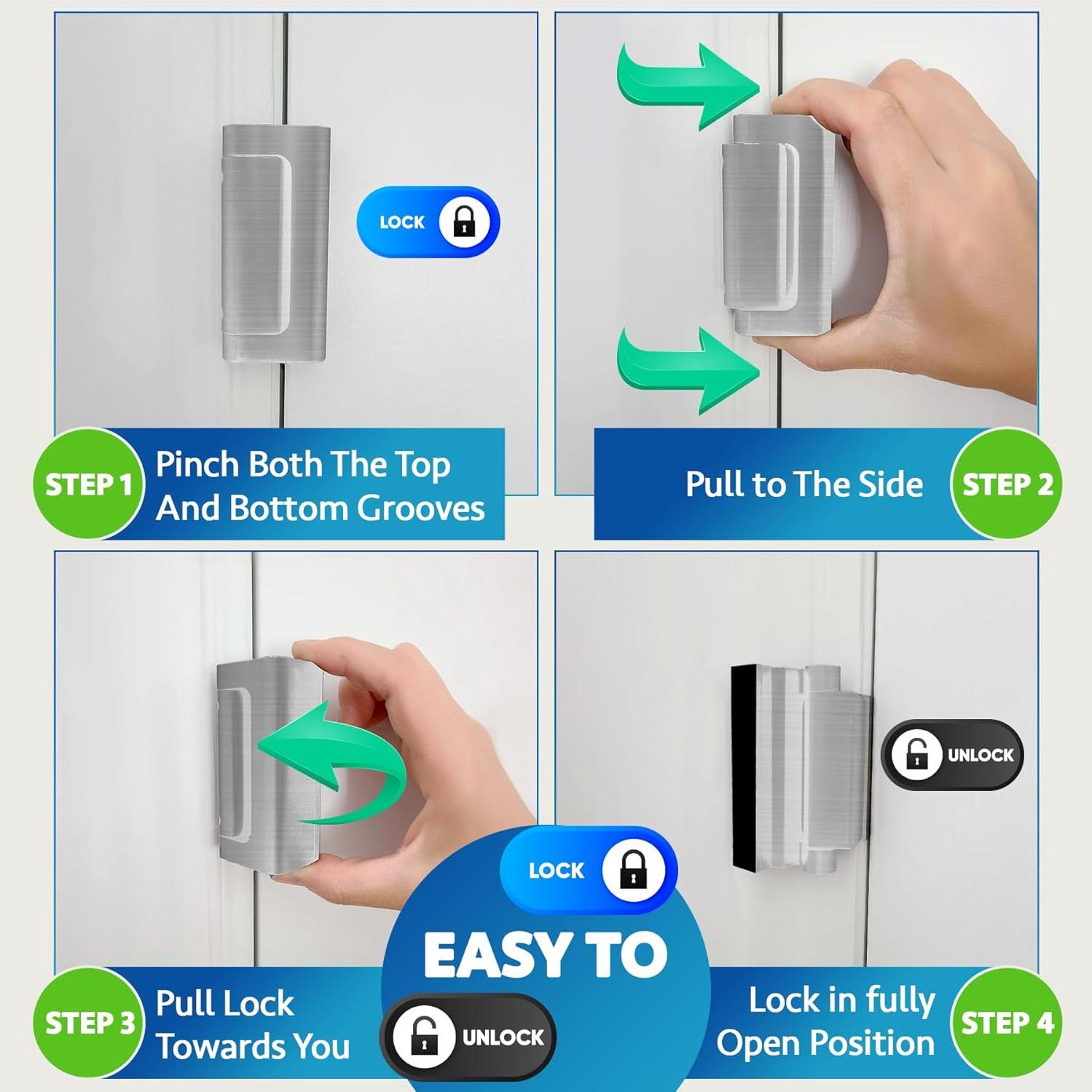 LOCK

STEP 1 Pinch Both The Top And Bottom Grooves

Pull to The Side STEP 2

UNLOCK

STEP 3 Pull Lock Towards You

LOCK

EASY TO

UNLOCK

Lock in fully Open Position STEP 4