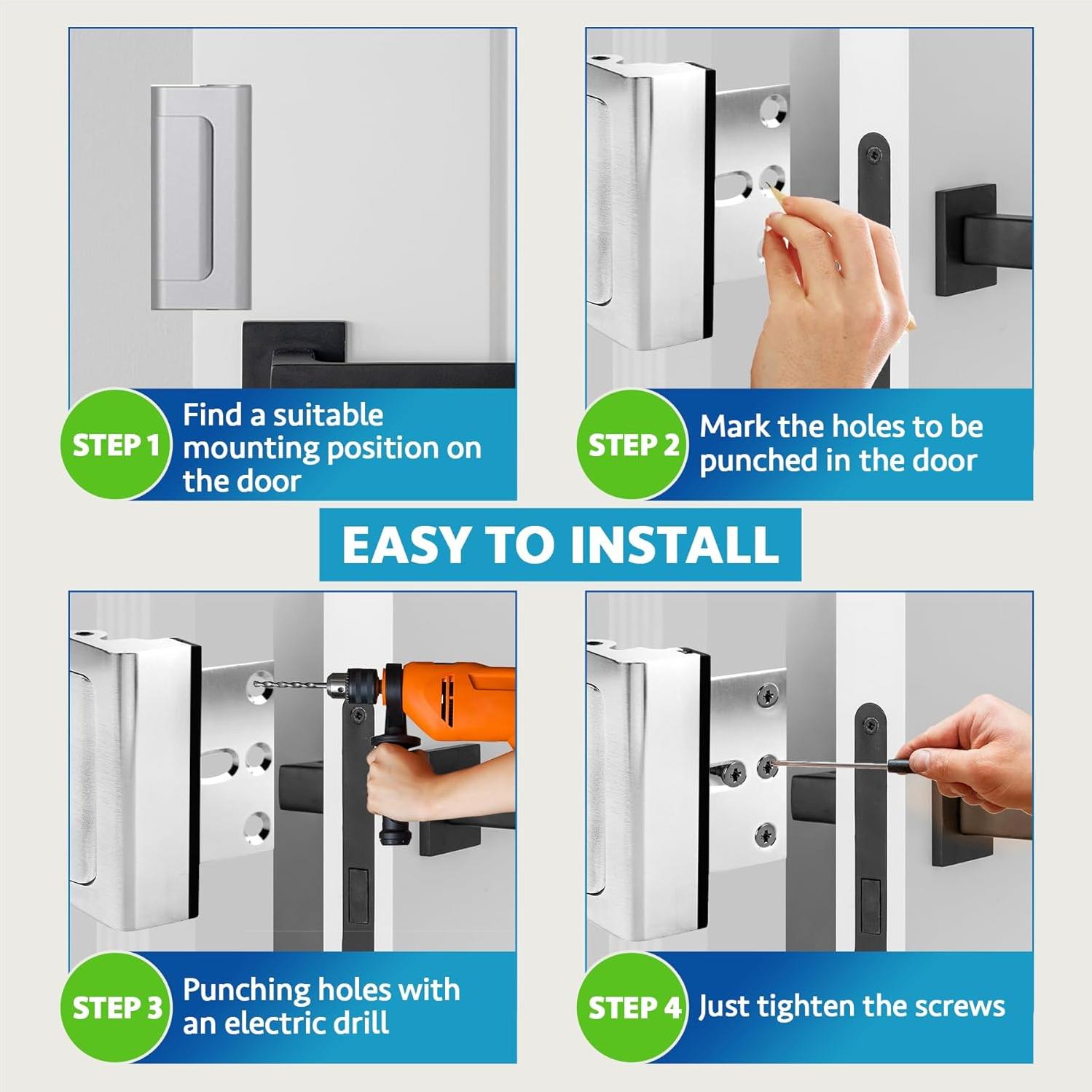 STEP 1 Find a suitable mounting position on the door

STEP 2 Mark the holes to be punched in the door

EASY TO INSTALL

STEP 3 Punching holes with an electric drill

STEP 4 Just tighten the screws