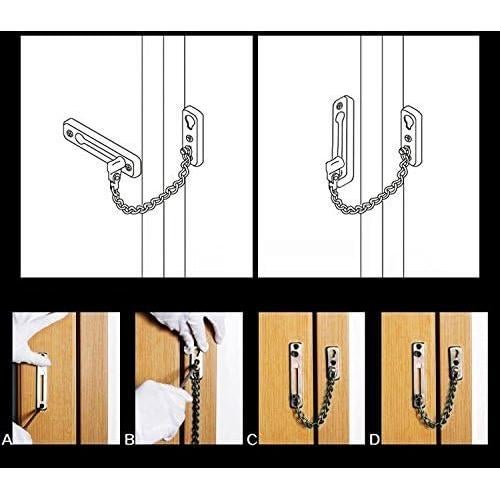 A B C D