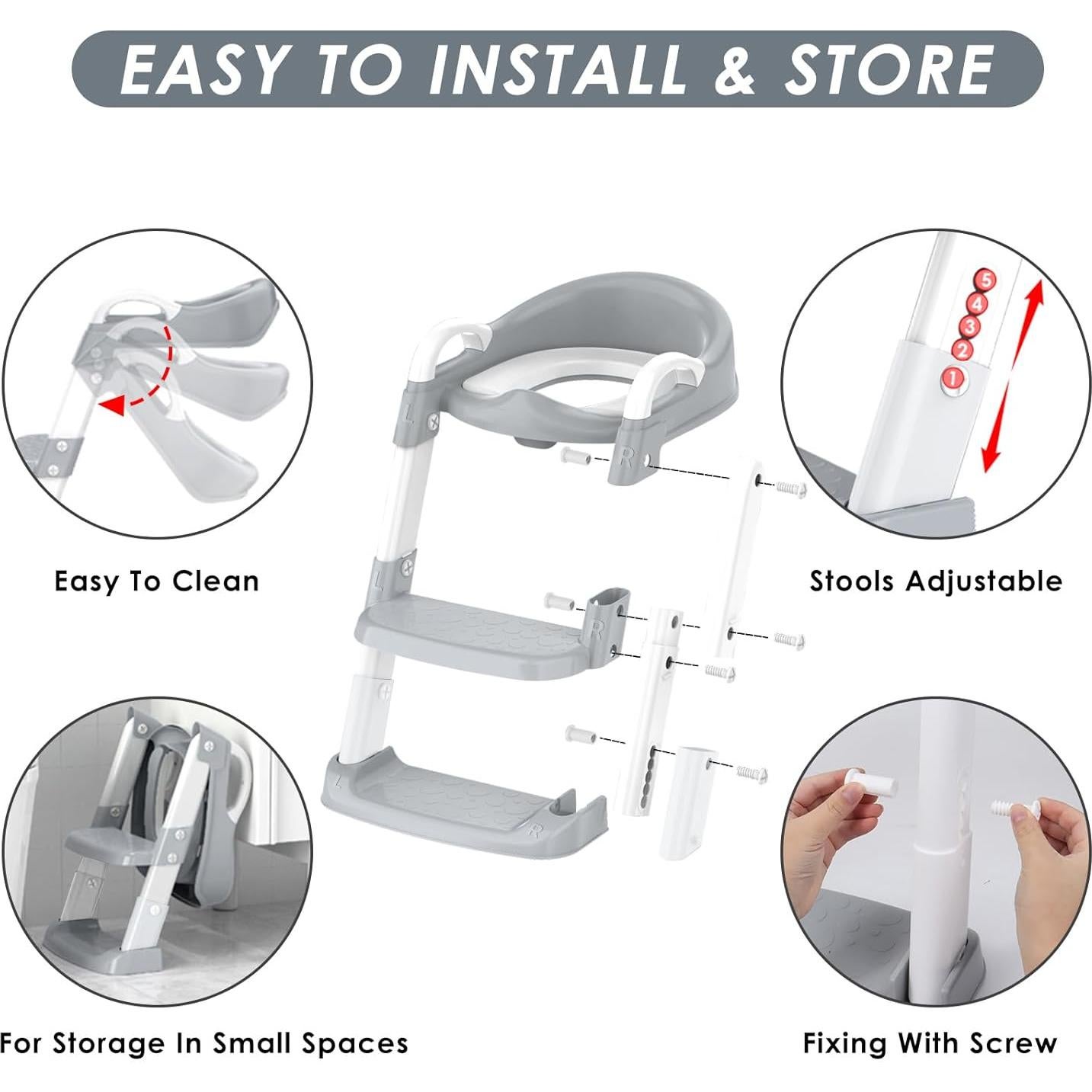 EASY TO INSTALL & STORE

Easy To Clean

5
4
3
2
1

Stools Adjustable

L
R
L
R
L
R

For Storage In Small Spaces

Fixing With Screw