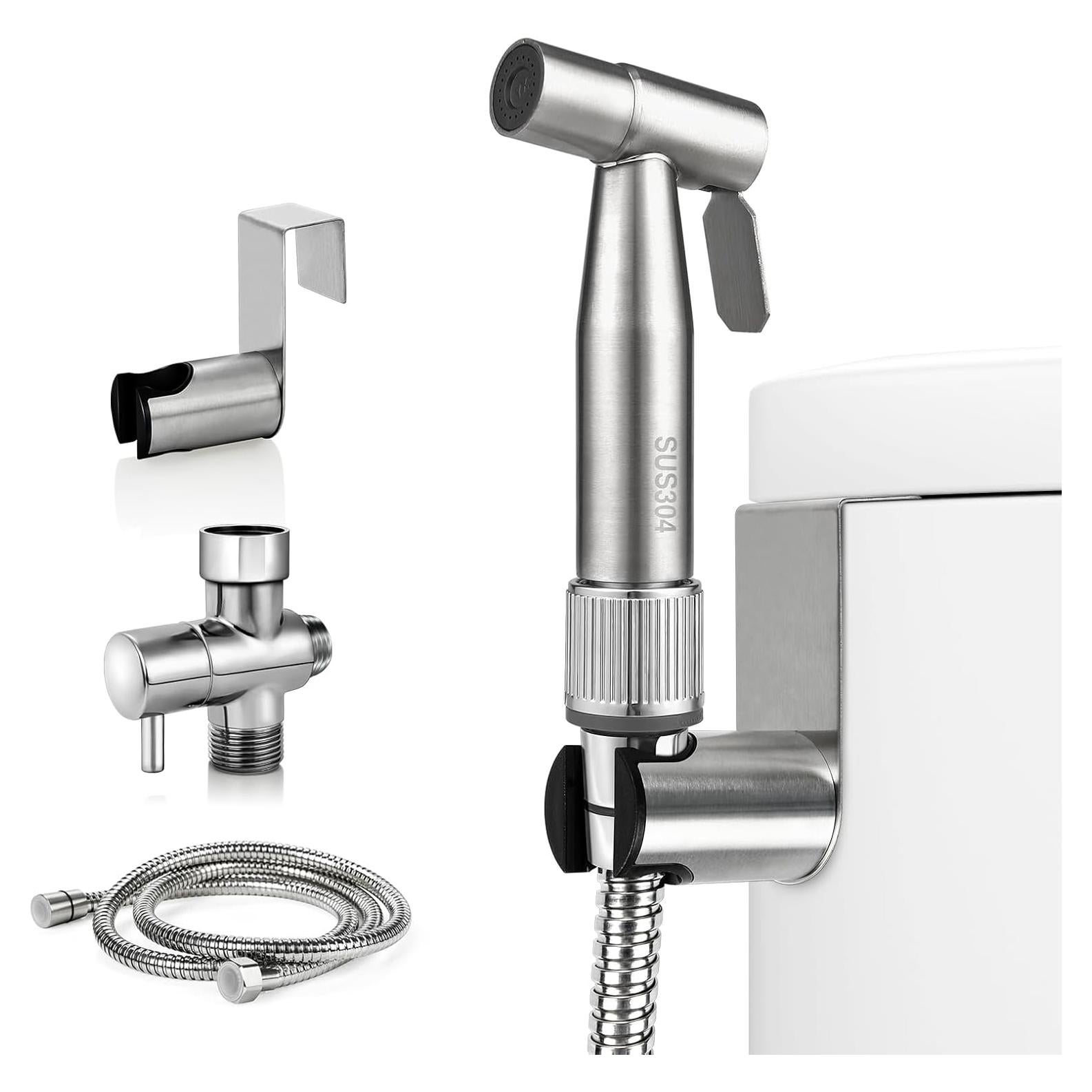 SUS304