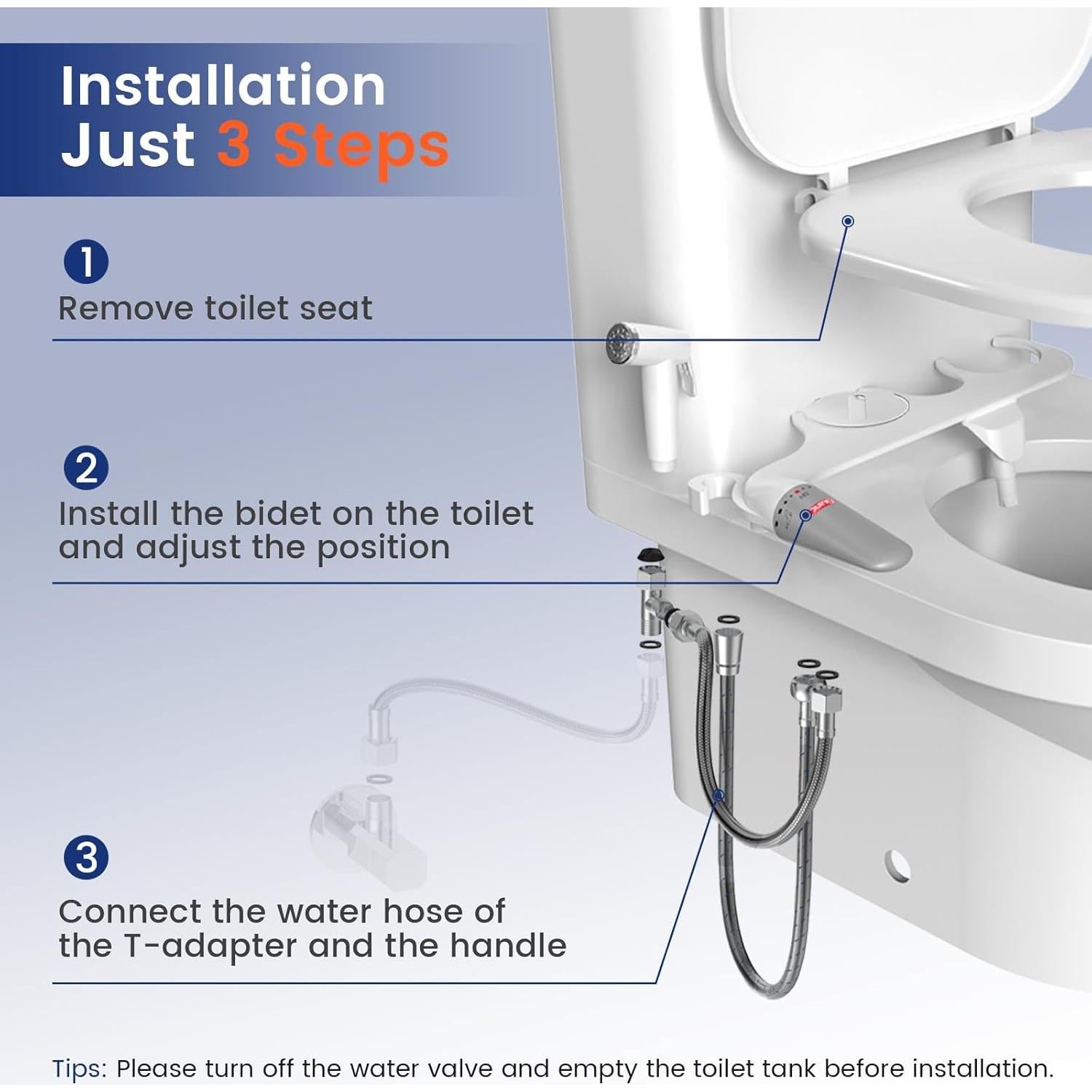 Installation
Just 3 Steps

1
Remove toilet seat

2
Install the bidet on the toilet and adjust the position

3
Connect the water hose of the T-adapter and the handle

Tips: Please turn off the water valve and empty the toilet tank before installation.