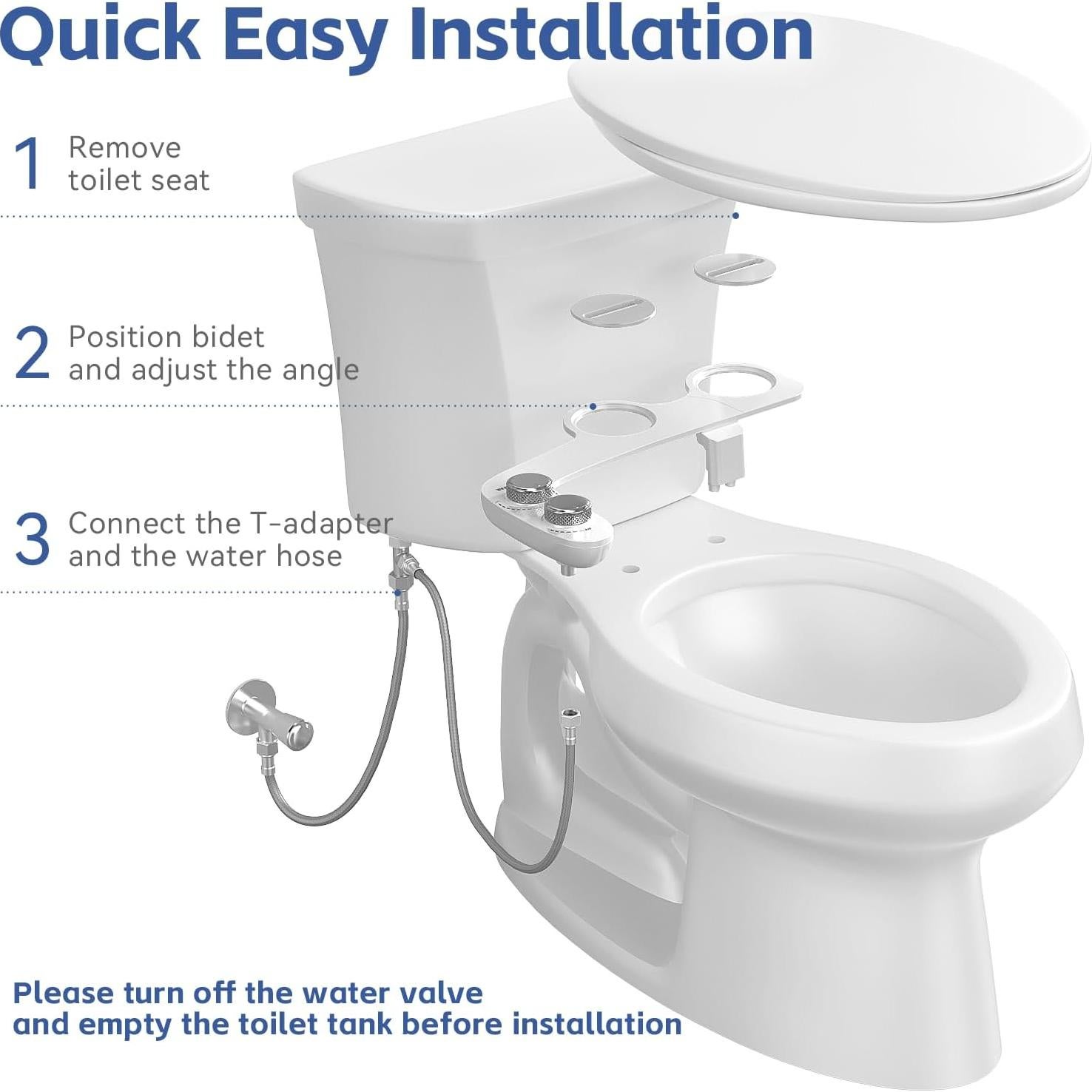 Quick Easy Installation

1 Remove toilet seat

2 Position bidet and adjust the angle

3 Connect the T-adapter and the water hose

Please turn off the water valve and empty the toilet tank before installation