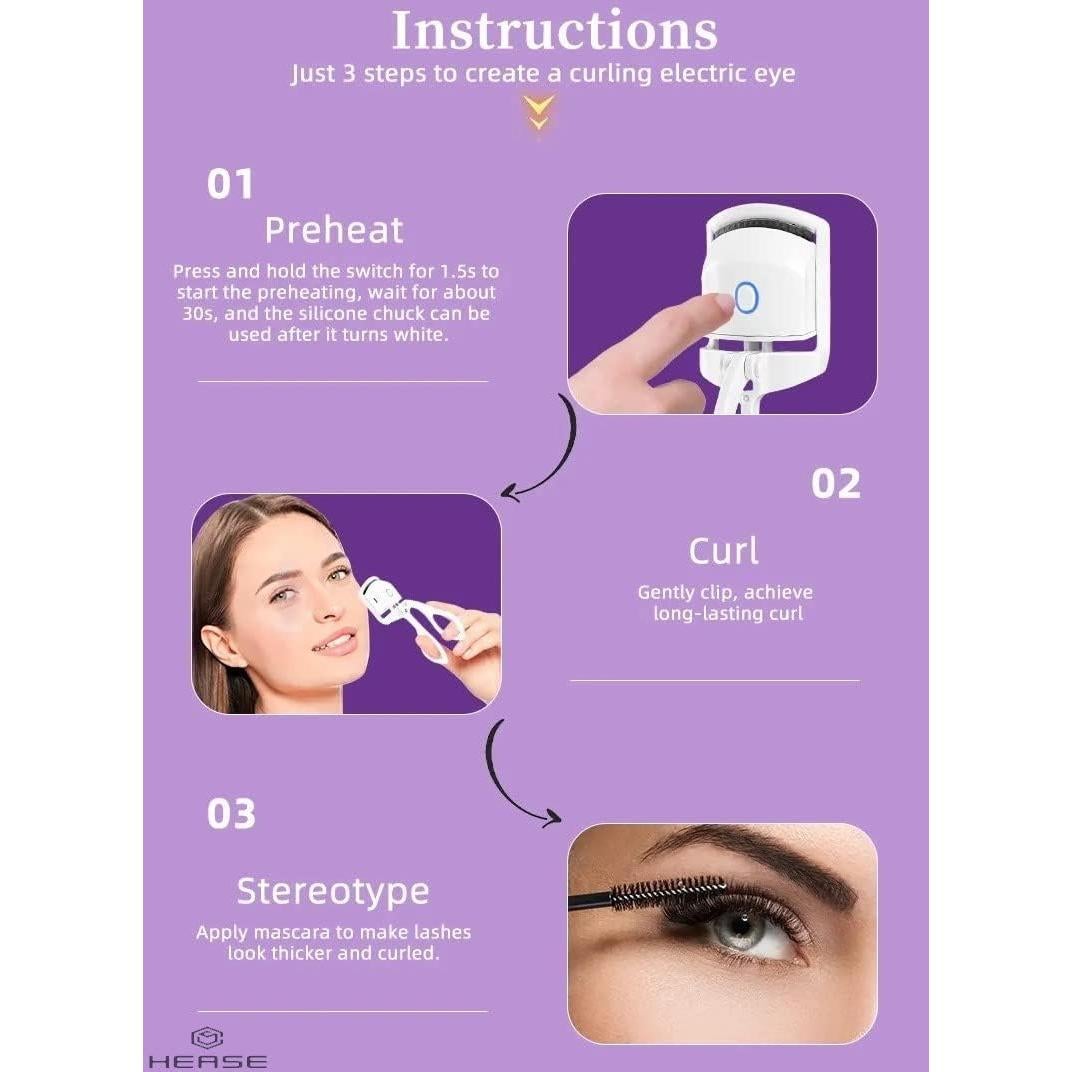 Instructions
Just 3 steps to create a curling electric eye

01
Preheat
Press and hold the switch for 1.5s to start the preheating, wait for about 30s, and the silicone chuck can be used after it turns white.

02
Curl
Gently clip, achieve long-lasting curl

03
Stereotype
Apply mascara to make lashes look thicker and curled.

HEASE