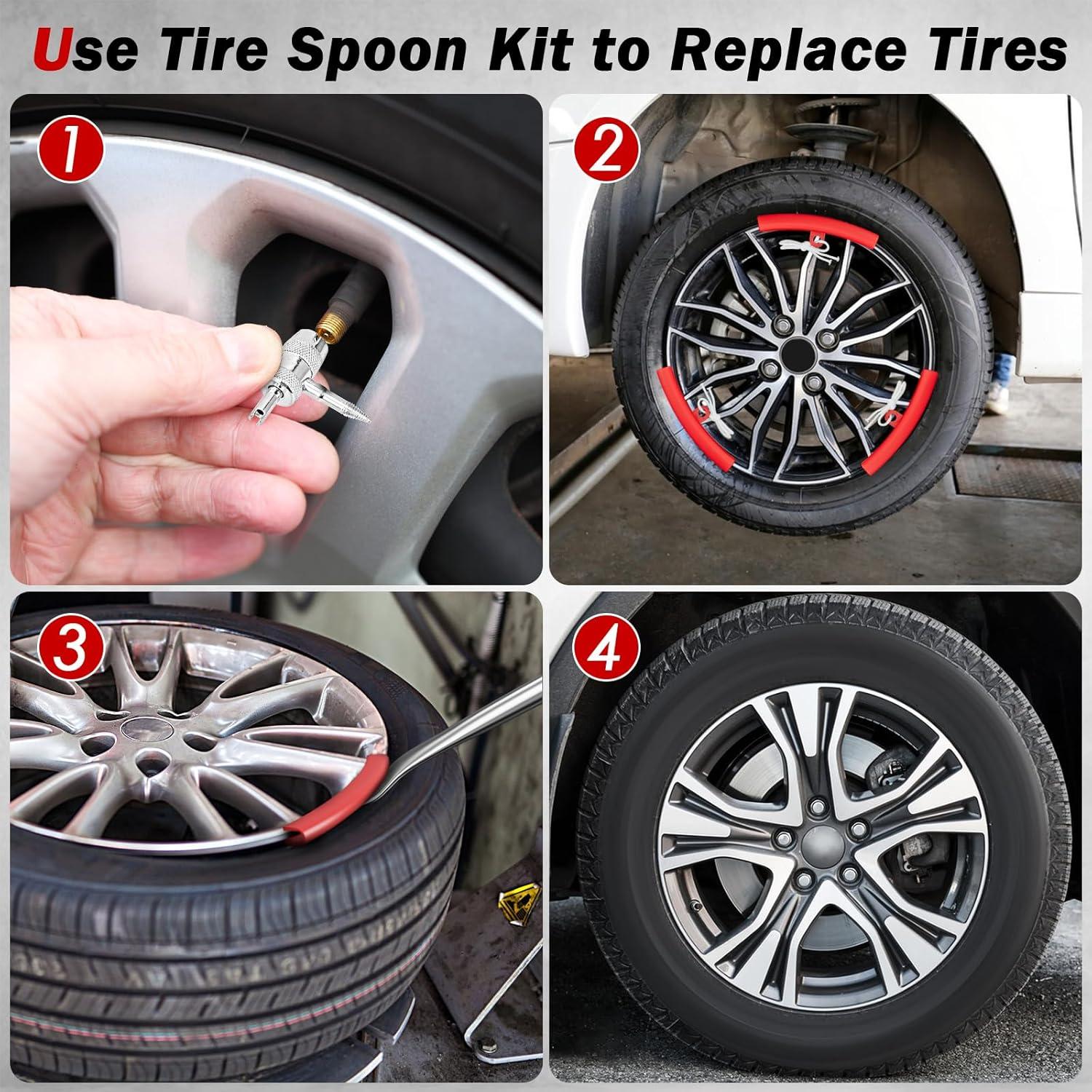 Use Tire Spoon Kit to Replace Tires

1

2

3

4