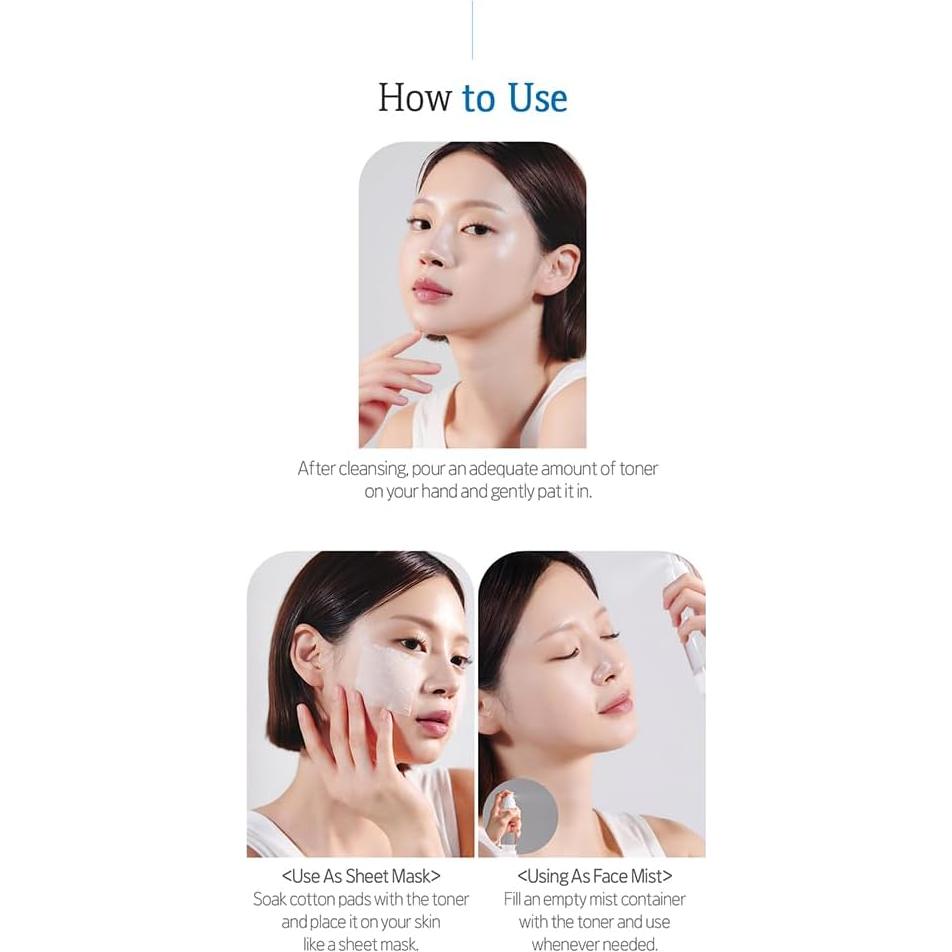 How to Use

After cleansing, pour an adequate amount of toner on your hand and gently pat it in.

<Use As Sheet Mask>
Soak cotton pads with the toner and place it on your skin like a sheet mask.

<Using As Face Mist>
Fill an empty mist container with the toner and use whenever needed.