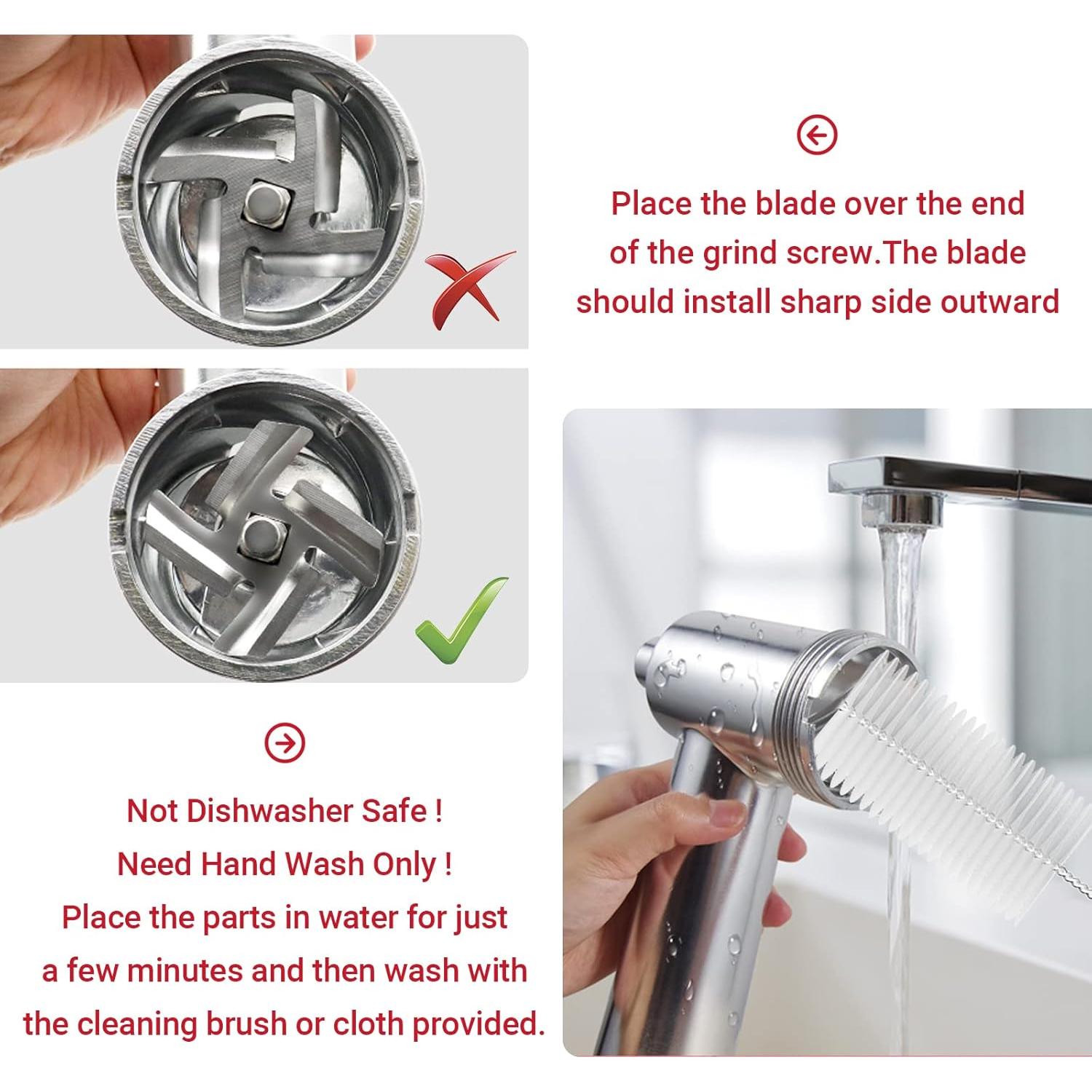 Place the blade over the end of the grind screw.The blade should install sharp side outward

Not Dishwasher Safe !
Need Hand Wash Only !
Place the parts in water for just a few minutes and then wash with the cleaning brush or cloth provided.