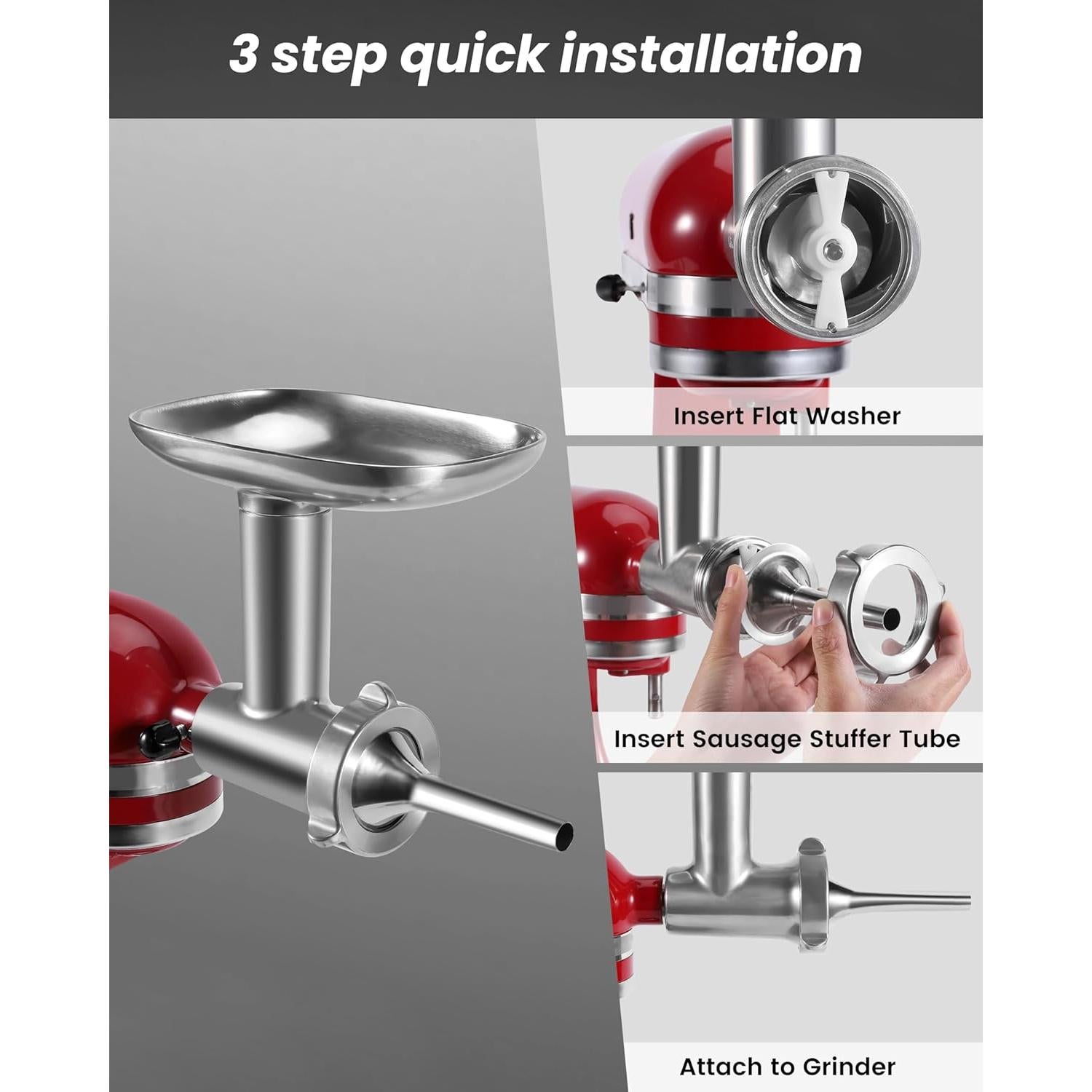 3 step quick installation

Insert Flat Washer

Insert Sausage Stuffer Tube

Attach to Grinder