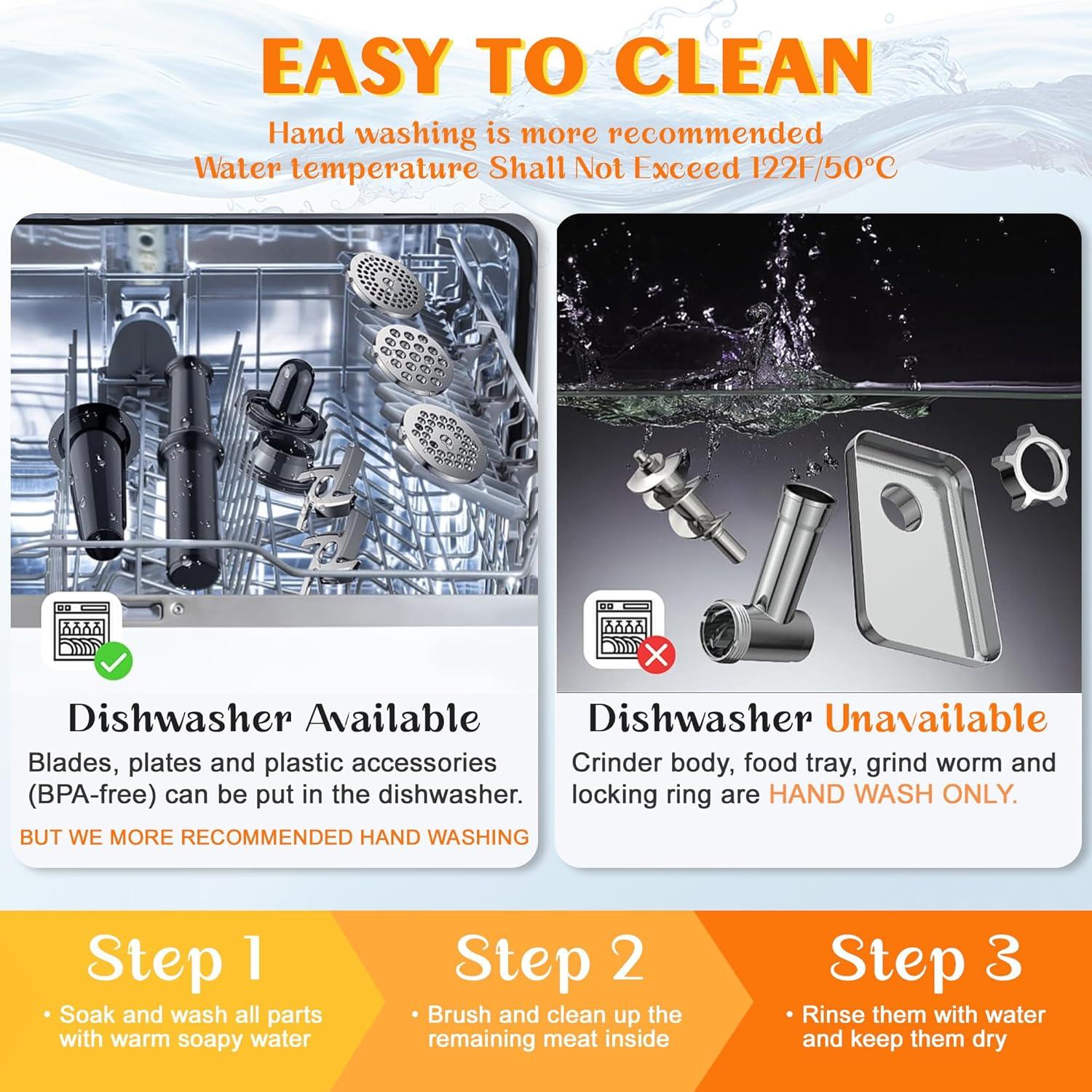 EASY TO CLEAN

Hand washing is more recommended
Water temperature Shall Not Exceed 122F/50°C

Dishwasher Available

Blades, plates and plastic accessories (BPA-free) can be put in the dishwasher.

BUT WE MORE RECOMMENDED HAND WASHING

Dishwasher Unavailable

Crinder body, food tray, grind worm and locking ring are HAND WASH ONLY.

Step 1

• Soak and wash all parts with warm soapy water

Step 2

• Brush and clean up the remaining meat inside

Step 3

• Rinse them with water and keep them dry