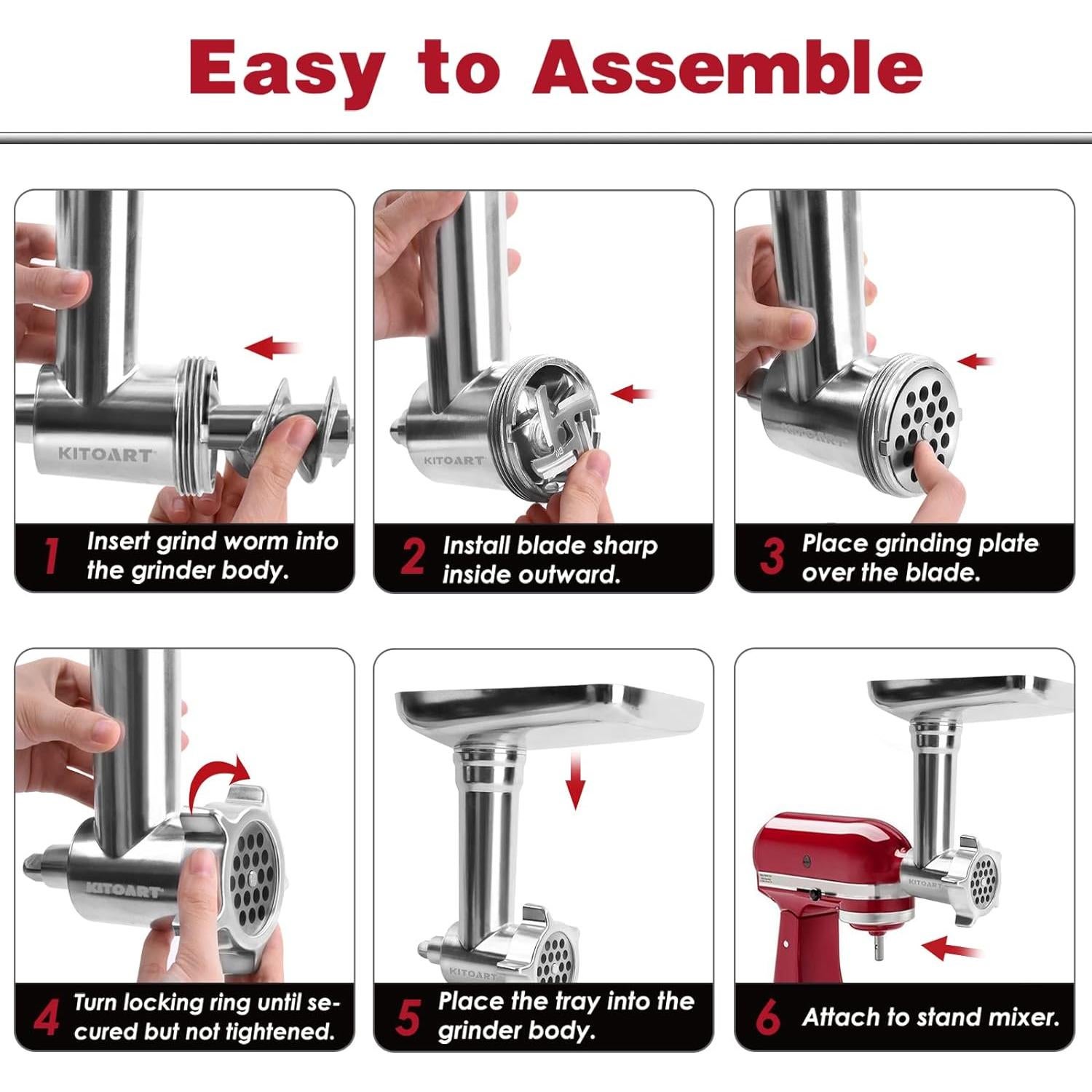 Easy to Assemble

KITOART

1 Insert grind worm into the grinder body.

KITOART

2 Install blade sharp inside outward.

KITOART

3 Place grinding plate over the blade.

KITOART

4 Turn locking ring until secured but not tightened.

KITOART

5 Place the tray into the grinder body.

KITOART

6 Attach to stand mixer.