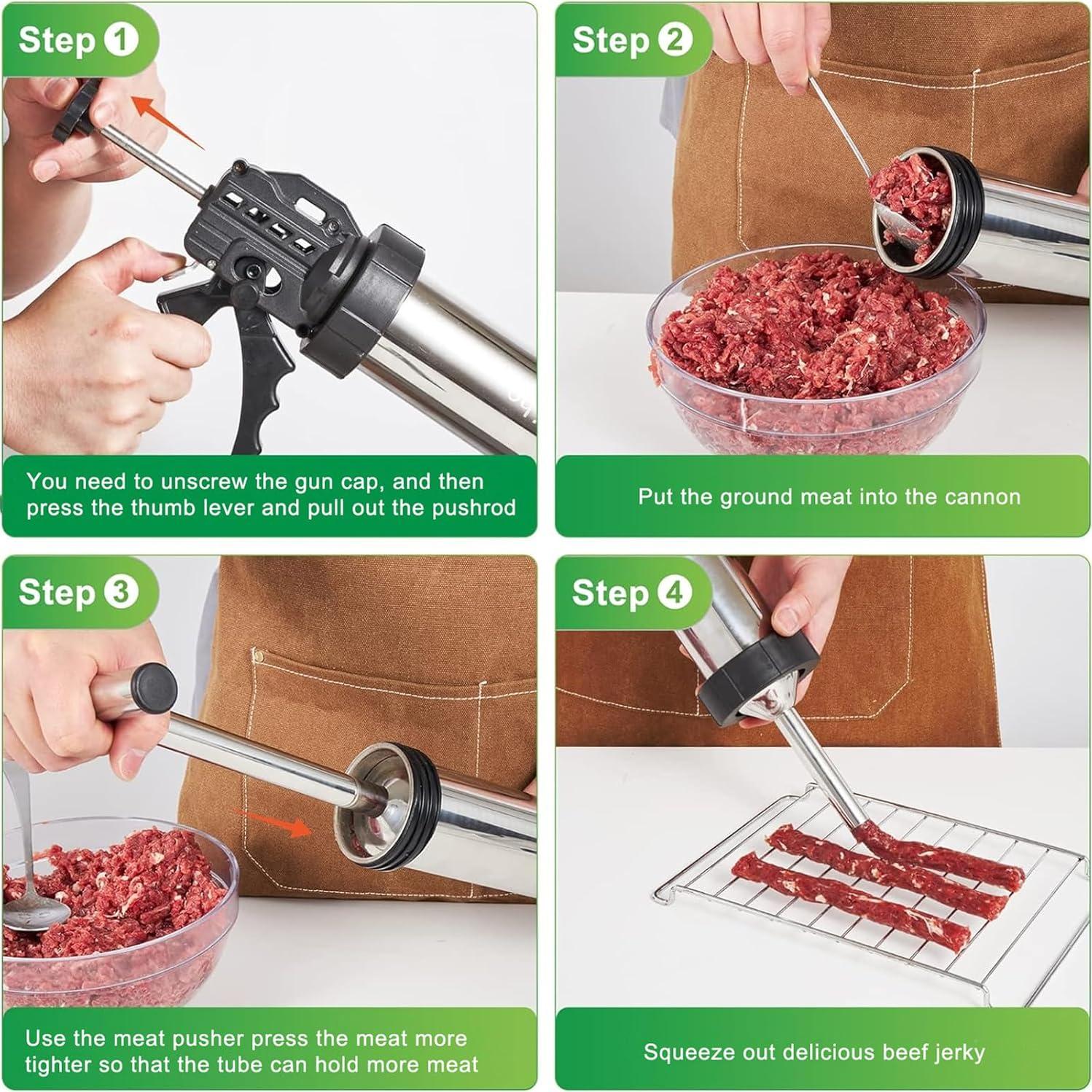 Step 1

You need to unscrew the gun cap, and then press the thumb lever and pull out the pushrod

Step 2

Put the ground meat into the cannon

Step 3

Use the meat pusher press the meat more tighter so that the tube can hold more meat

Step 4

Squeeze out delicious beef jerky