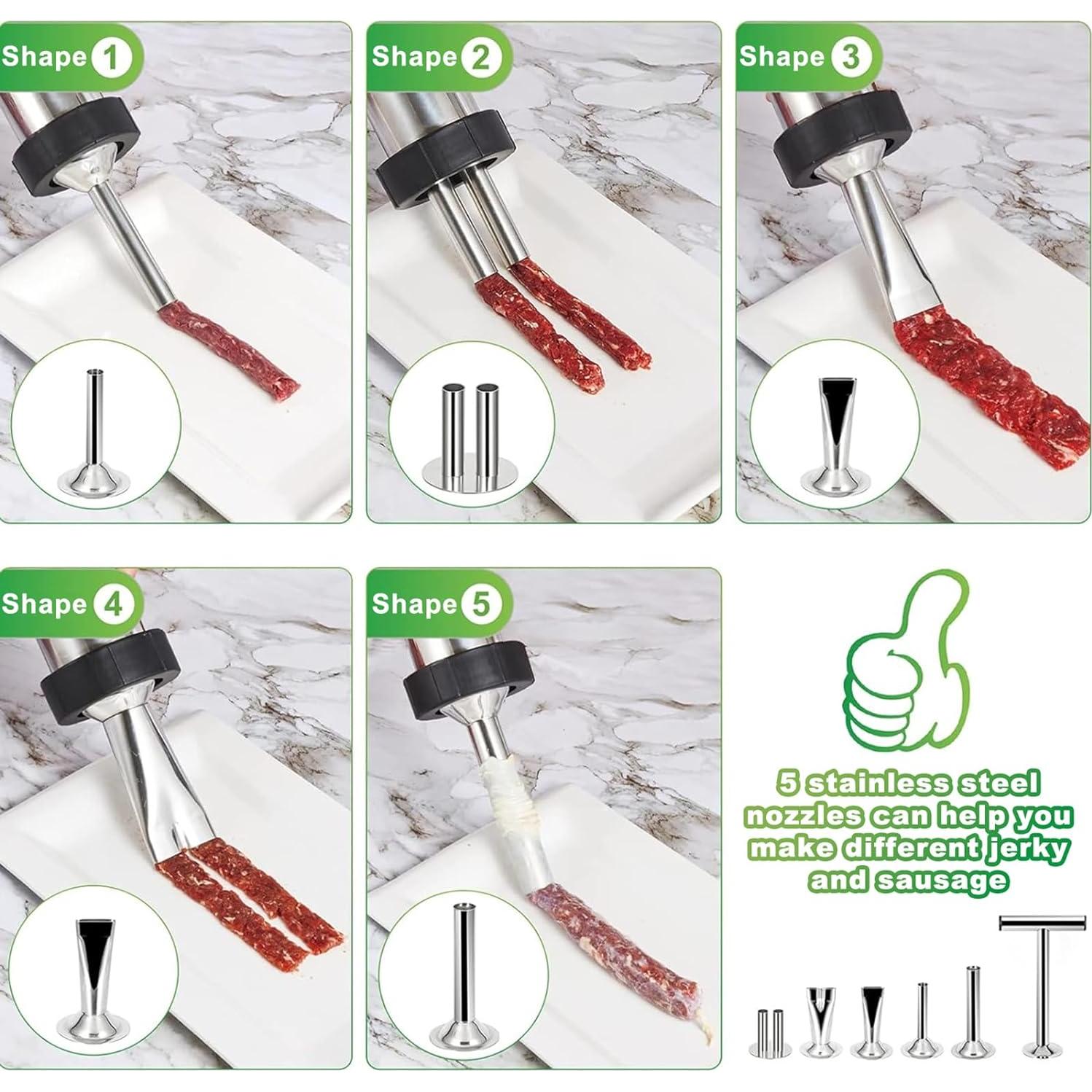 Shape 1

Shape 2

Shape 3

Shape 4

Shape 5

5 stainless steel nozzles can help you make different jerky and sausage