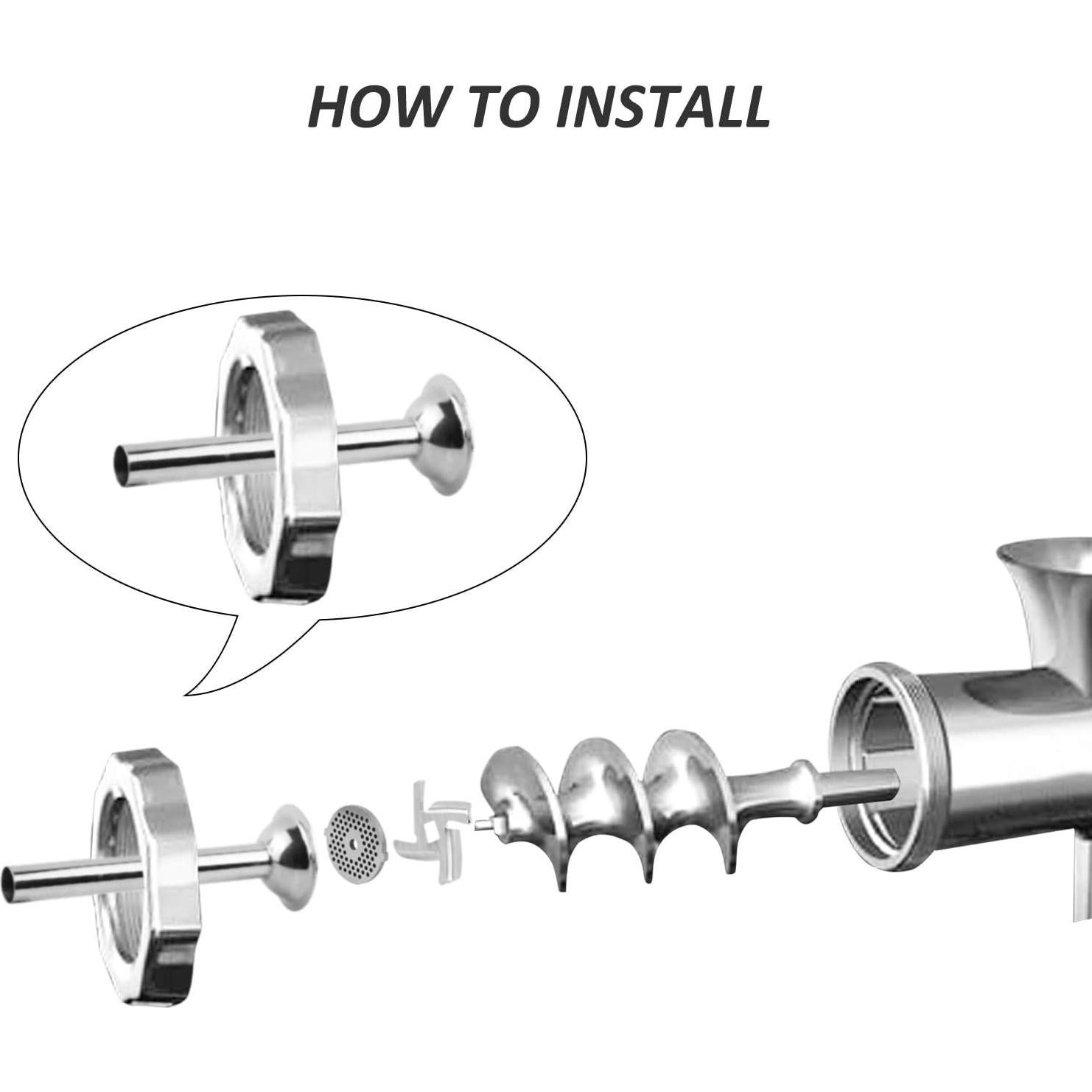 HOW TO INSTALL