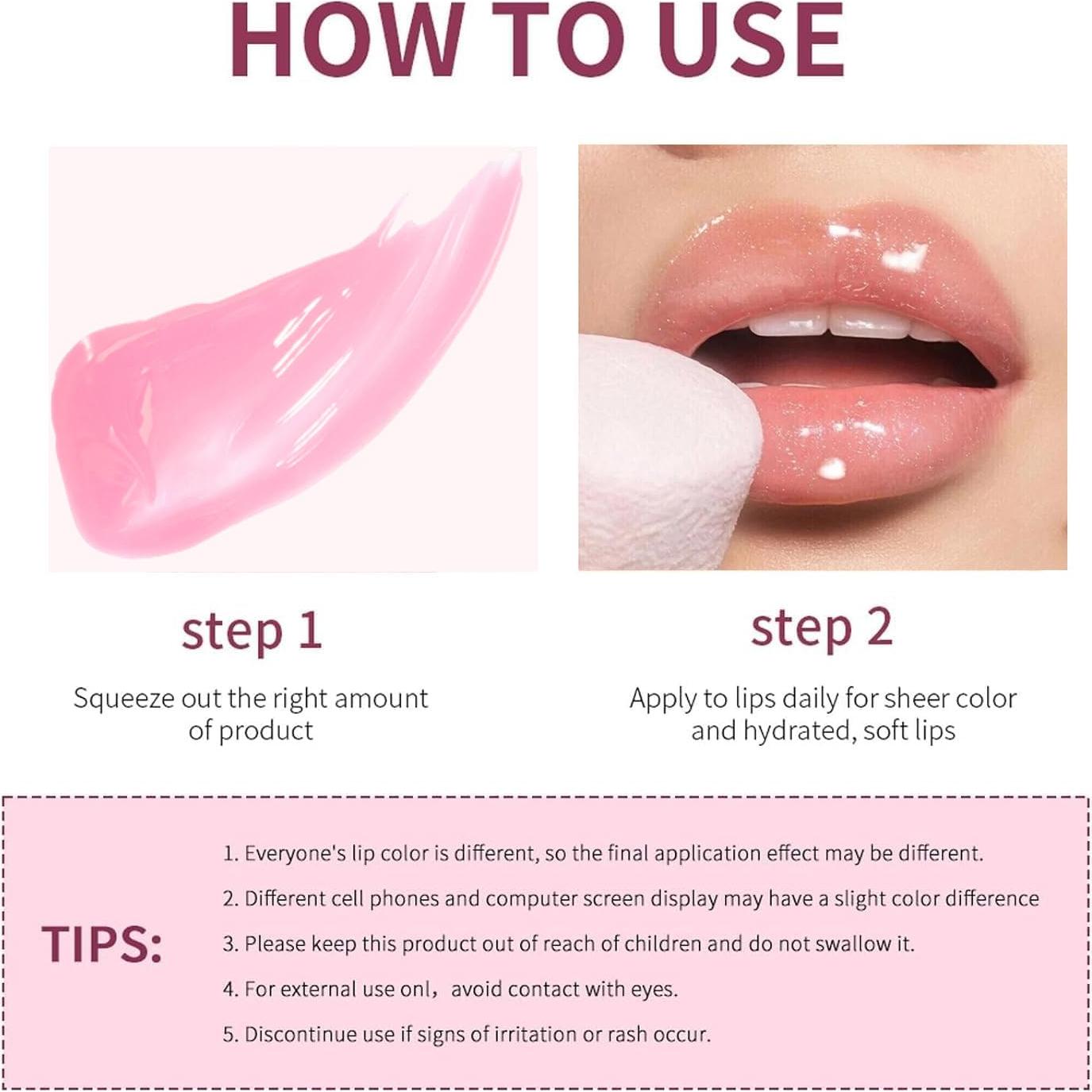 HOW TO USE

step 1

Squeeze out the right amount of product

step 2

Apply to lips daily for sheer color and hydrated, soft lips

TIPS:

1. Everyone's lip color is different, so the final application effect may be different.

2. Different cell phones and computer screen display may have a slight color difference

3. Please keep this product out of reach of children and do not swallow it.

4. For external use onl， avoid contact with eyes.

5. Discontinue use if signs of irritation or rash occur.